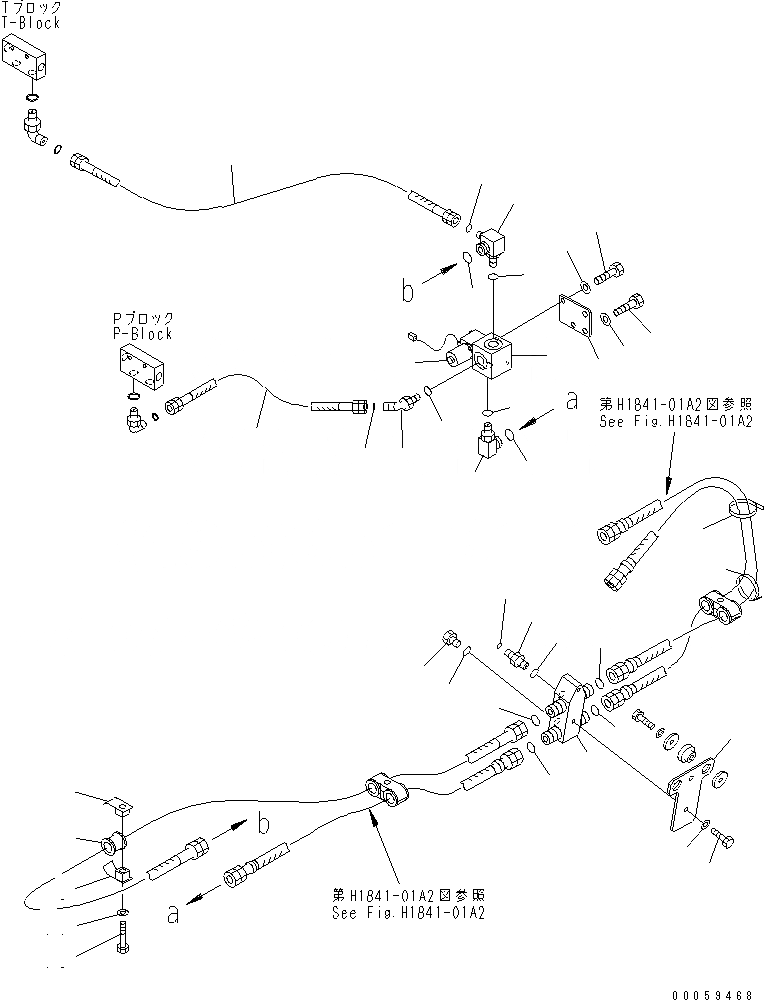 Tブロック
T-Block

b

Pブロック
P-Block

a

第H1841-01A2図参照
See Fig.H1841-01A2

b

a

第H1841-01A2図参照
See Fig.H1841-01A2

00059468