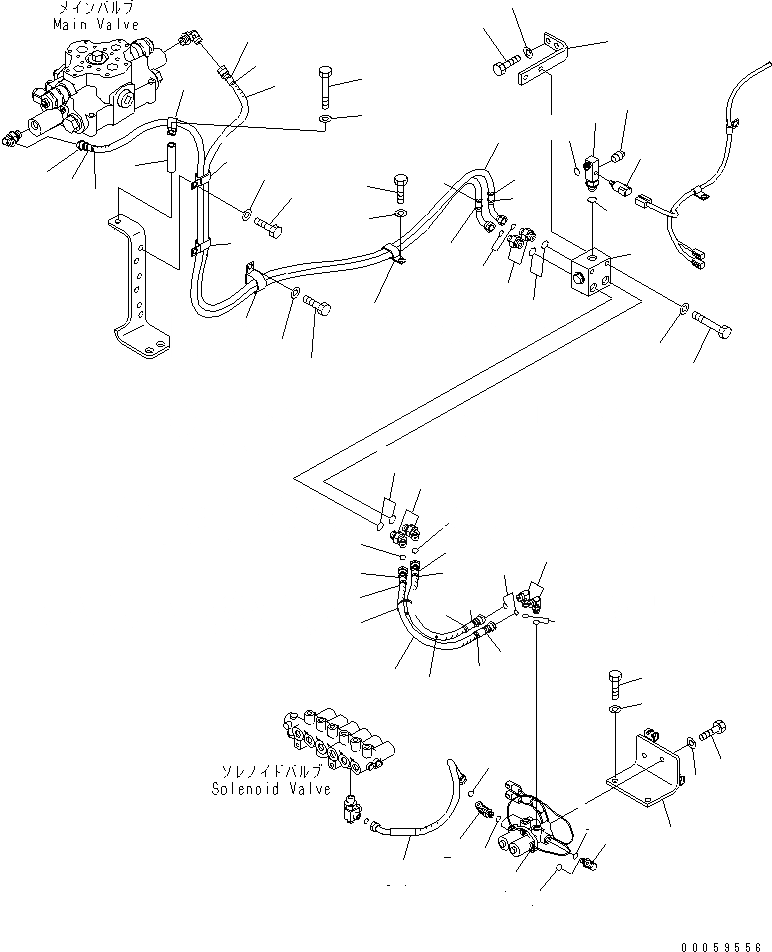 メインバルブ
Main Valve

ソレノイドバルブ
Solenoid Valve

00059556