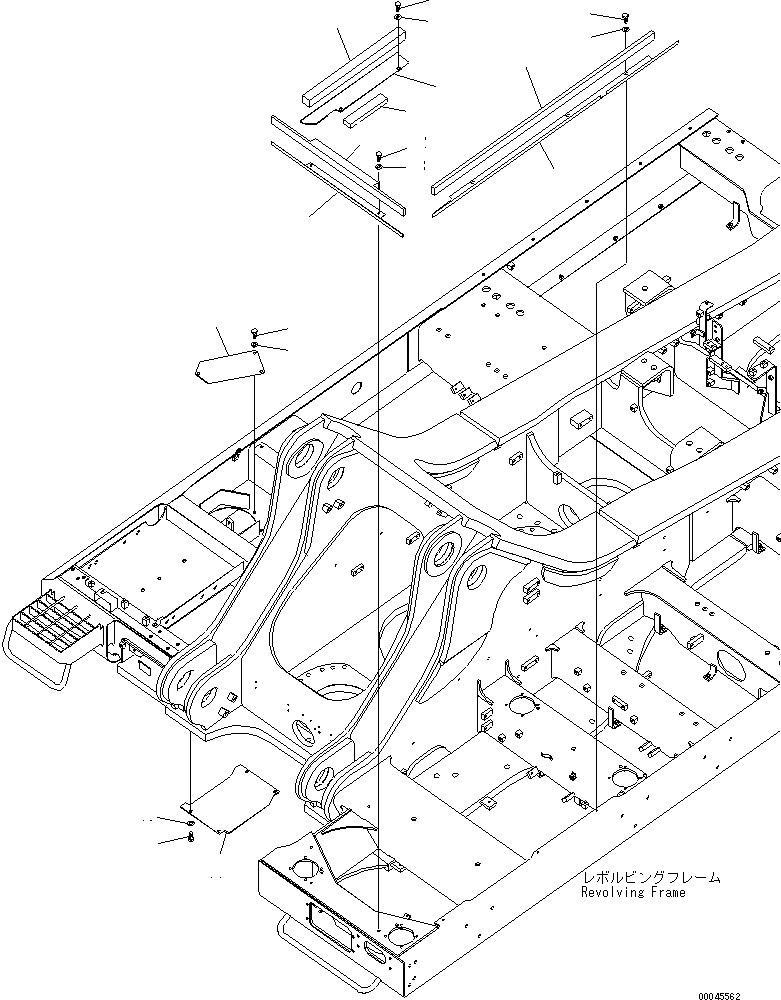 レボルビングフレーム
Revolving Frame

00045562