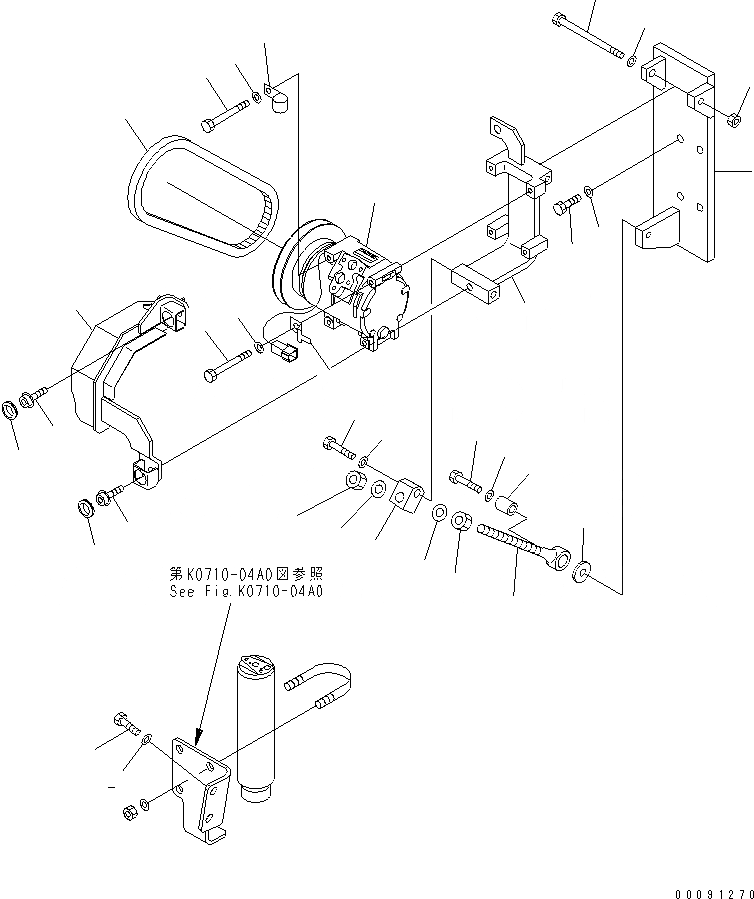 第K0710-04A0図参照
See Fig.K0710-04A0

00091270