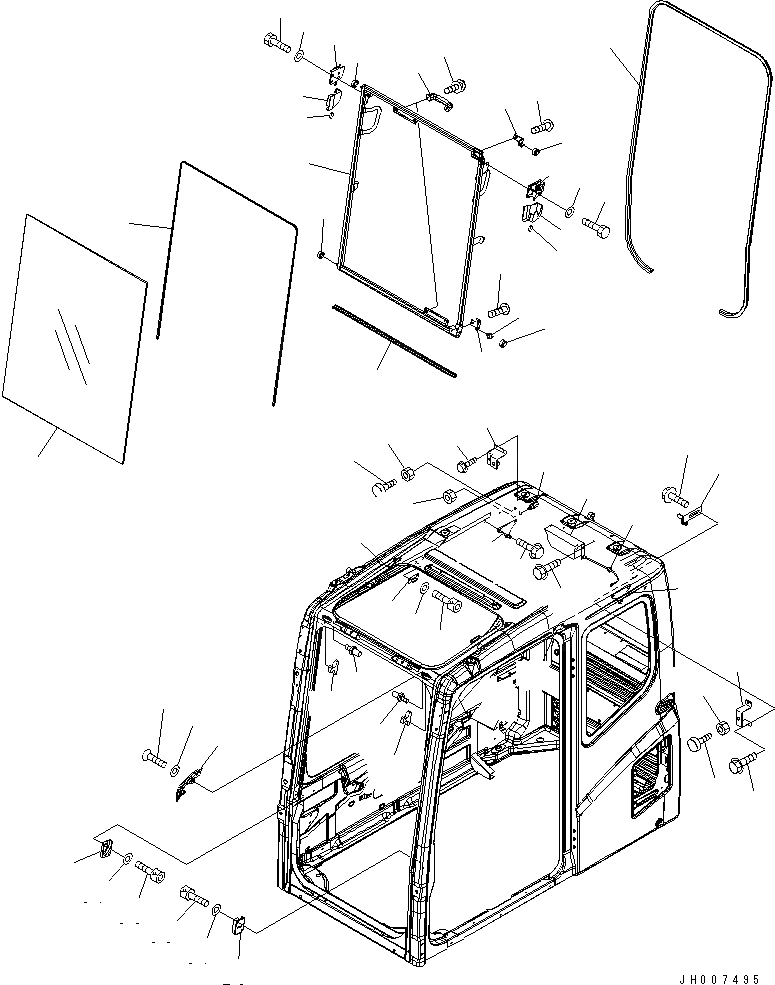 JH007495