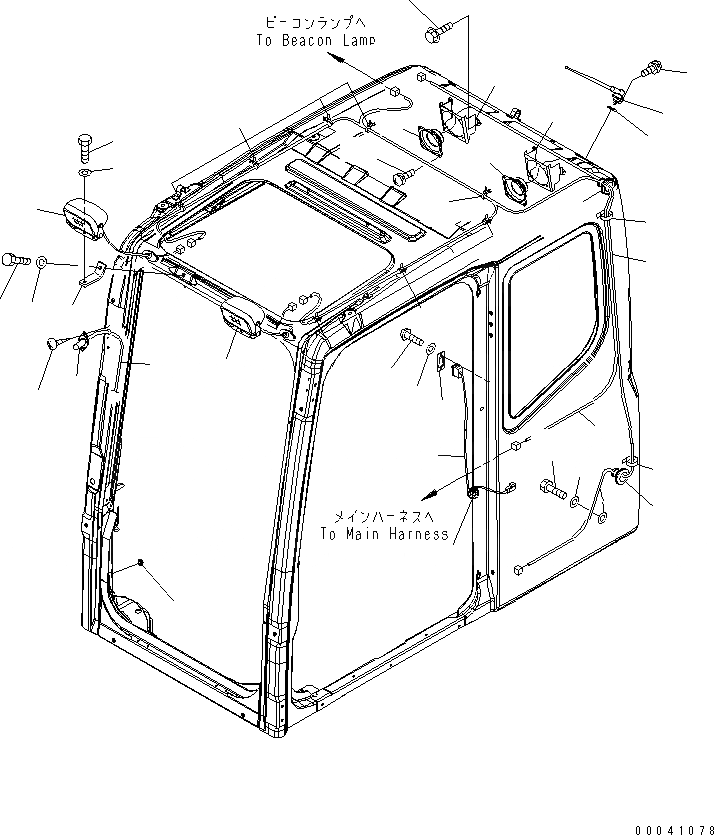 ビーコンランプへ
To Beacon Lamp

メインハーネスへ
To Main Harness

00041078