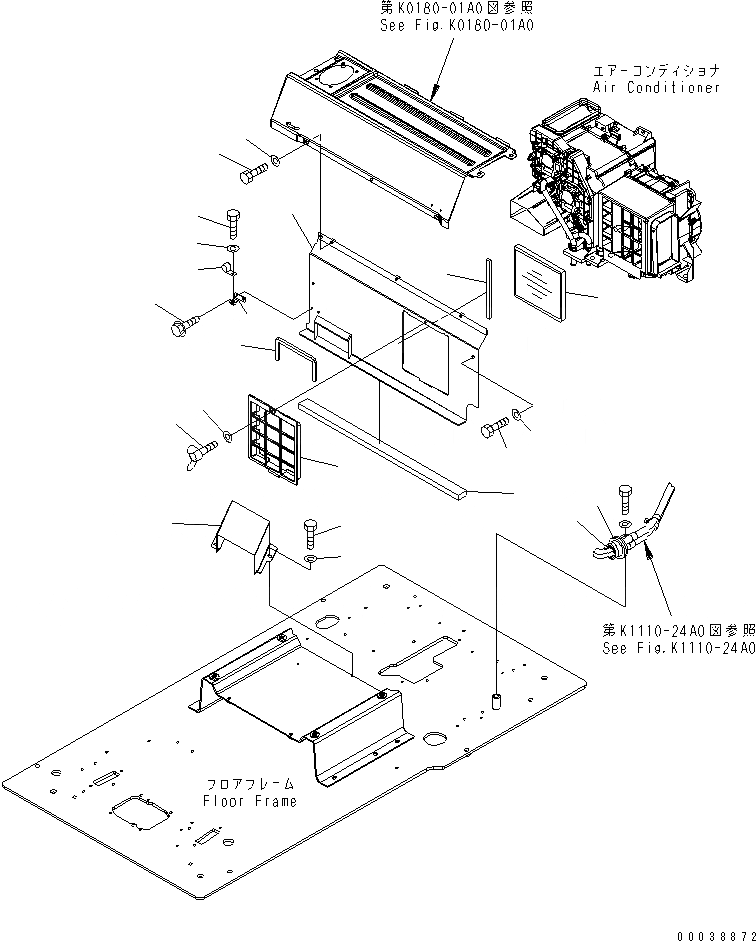 第K0180-01A0図参照
See Fig.K0180-01A0

エアーコンディショナ
Air Conditioner

第K1110-24A0図参照
See Fig.K1110-24A0

フロアフレーム
Floor Frame

00038872