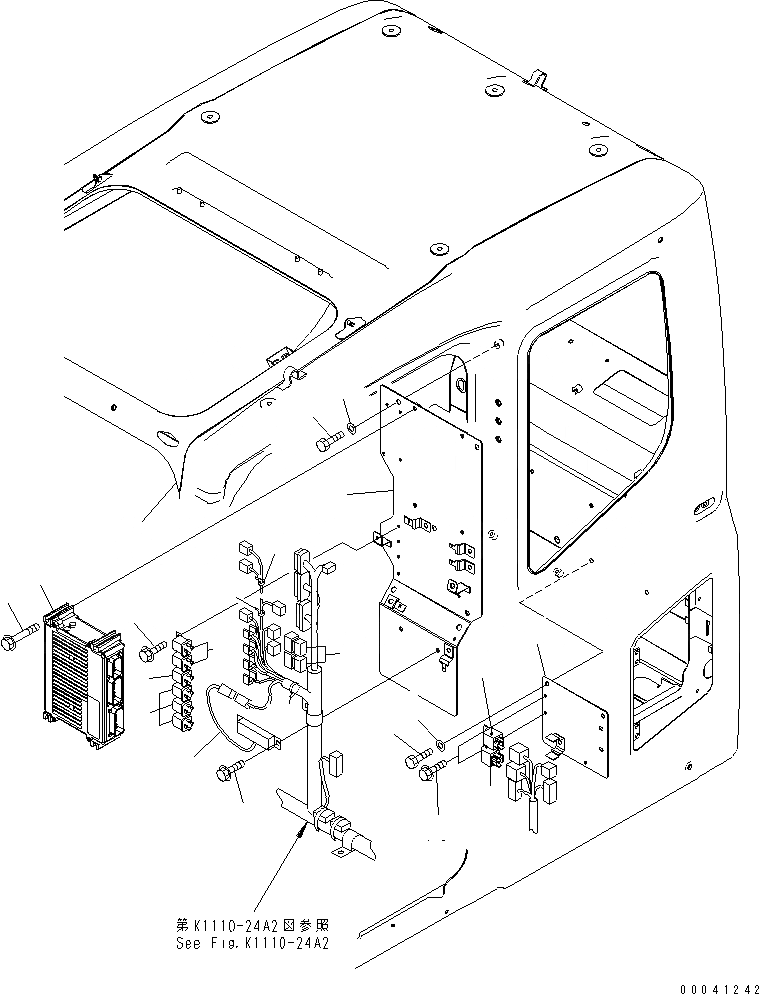 第K1110-24A2図参照
See Fig.K1110-24A2

00041242