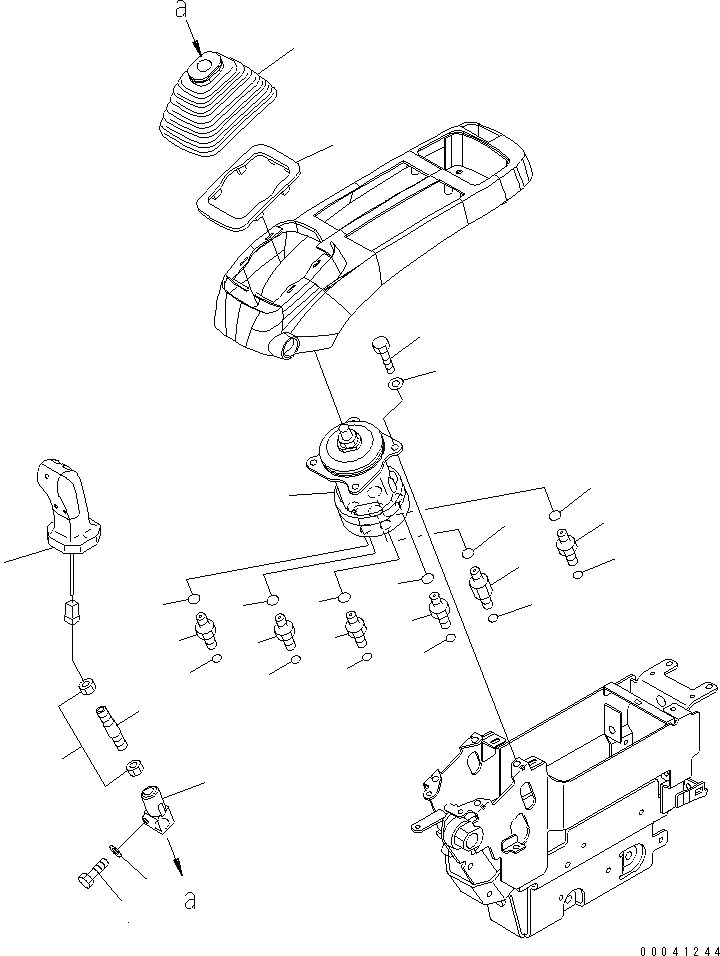 a

a

00041244