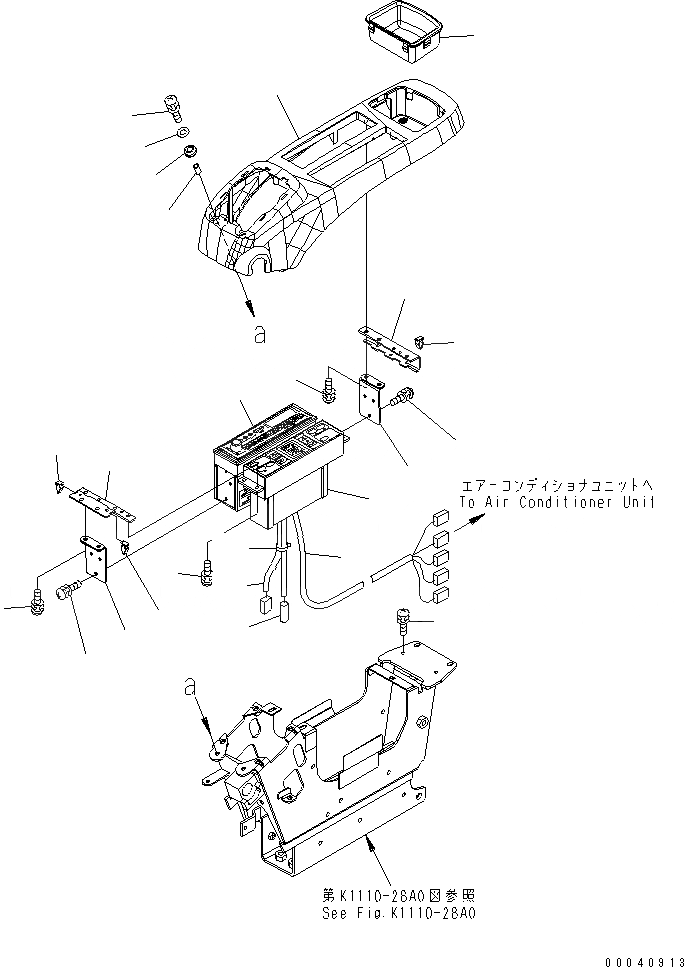 a

エアーコンディショナユニットへ
To Air Conditioner Unit

a

第K1110-28A0図参照
See Fig.K1110-28A0

00040913