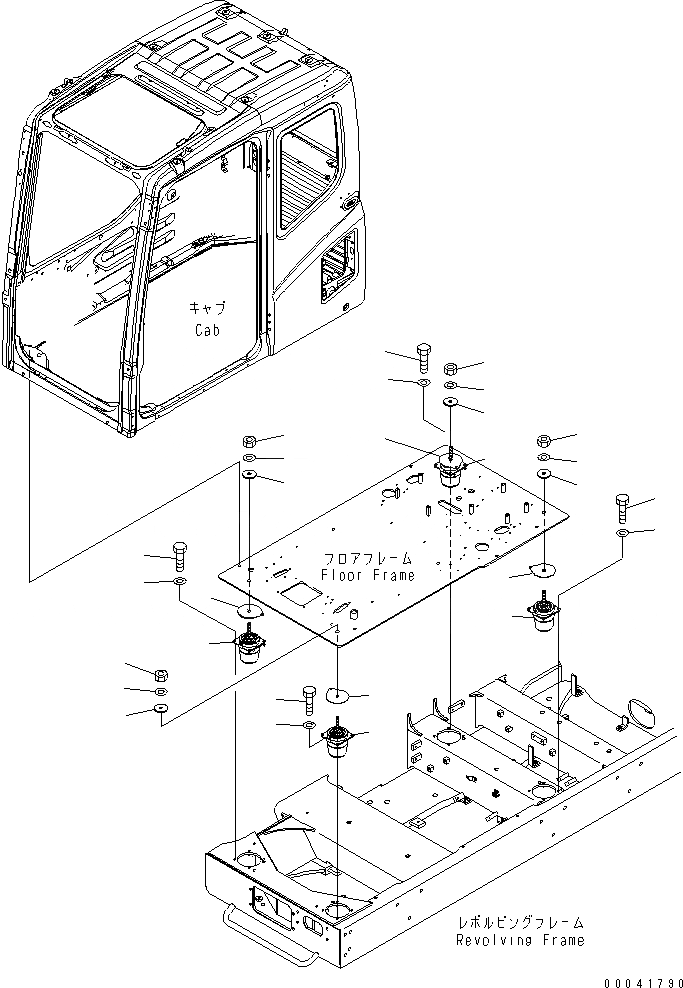 キャブ
Cab

フロアフレーム
Floor Frame

レボルビングフレーム
Revolving Frame

00041790