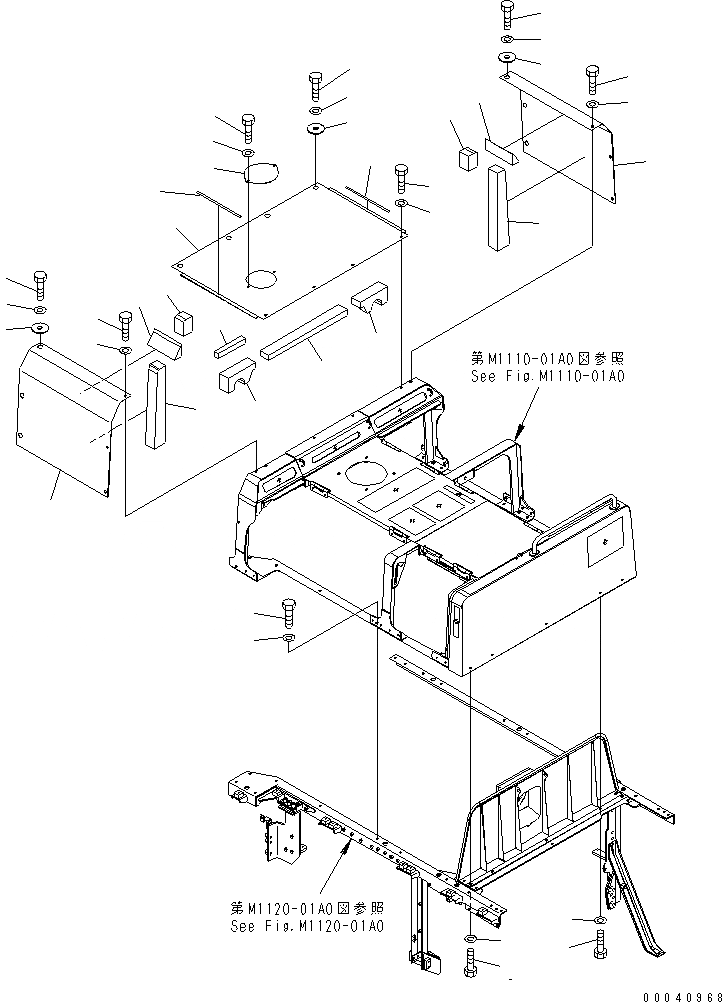 第M1110-01A0図参照
See Fig.M1110-01A0

第M1120-01A0図参照
See Fig.M1120-01A0

00040968