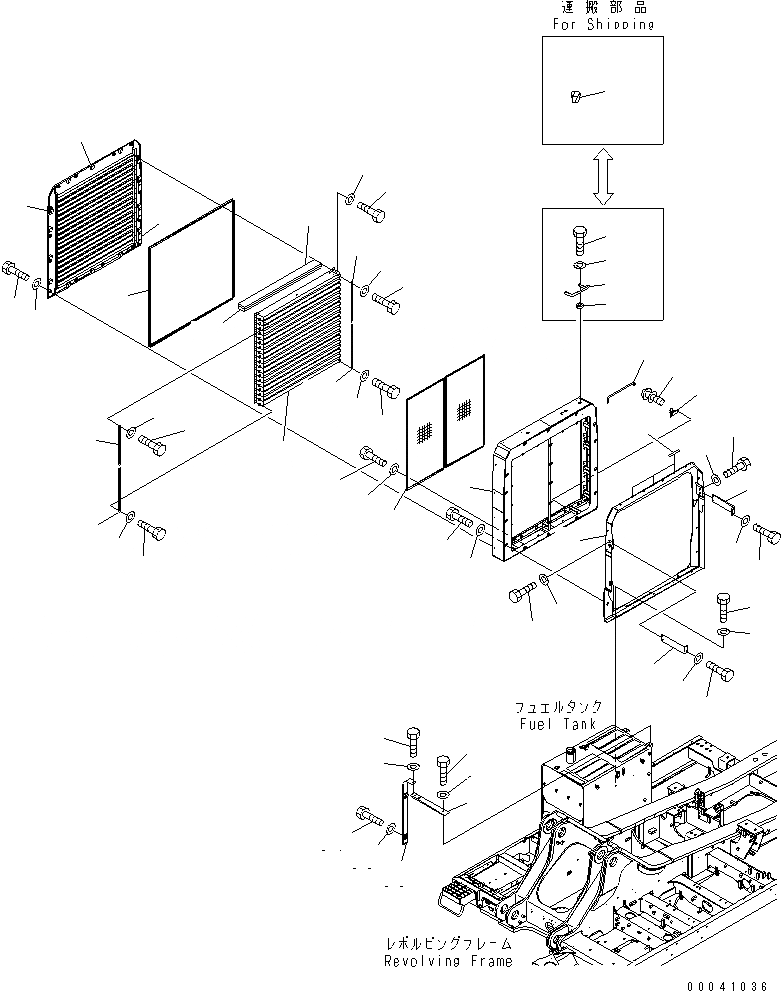 運搬部品
For Shipping

フュエルタンク
Fuel Tank

レボルビングフレーム
Revolving Frame

00041036