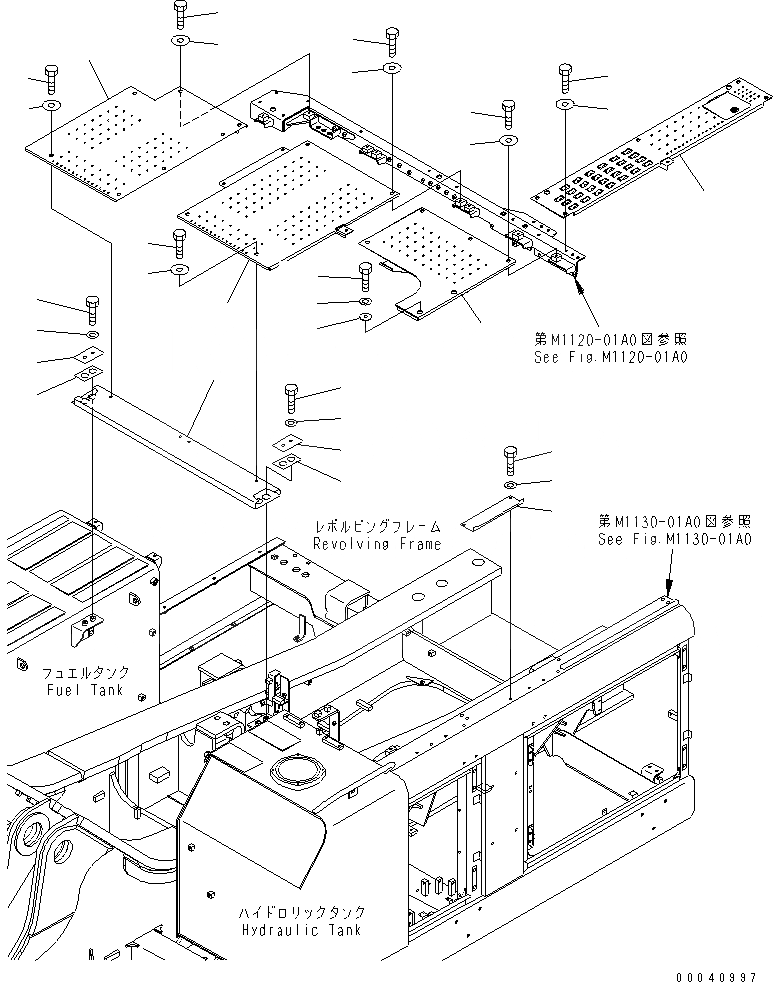 第M1120-01A0図参照
See Fig.M1120-01A0

レボルビングフレーム
Revolving Frame

第M1130-01A0図参照
See Fig.M1130-01A0

フュエルタンク
Fuel Tank

ハイドロリックタンク
Hydraulic Tank

00040997