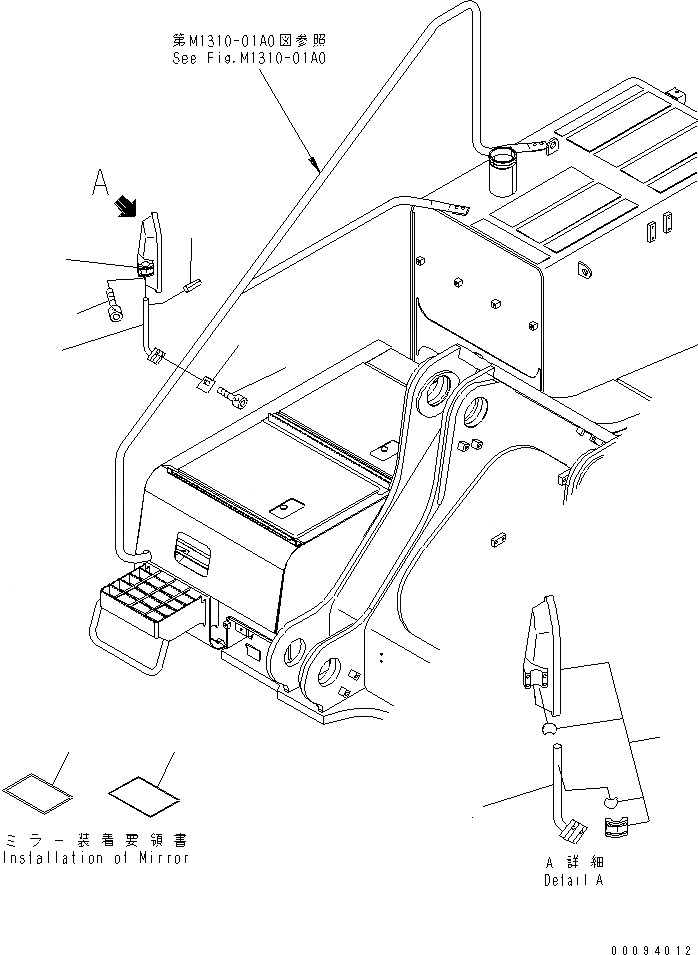 第M1310-01A0図参照
See Fig.M1310-01A0

A

ミラー装着要領書
Installation of Mirror

A 詳細
Detail A

00094012