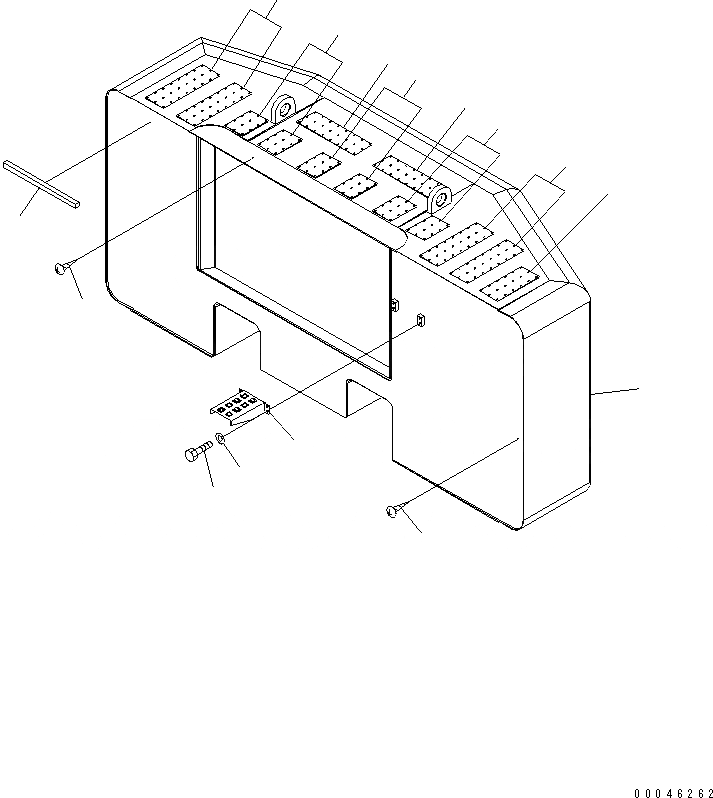 00046262