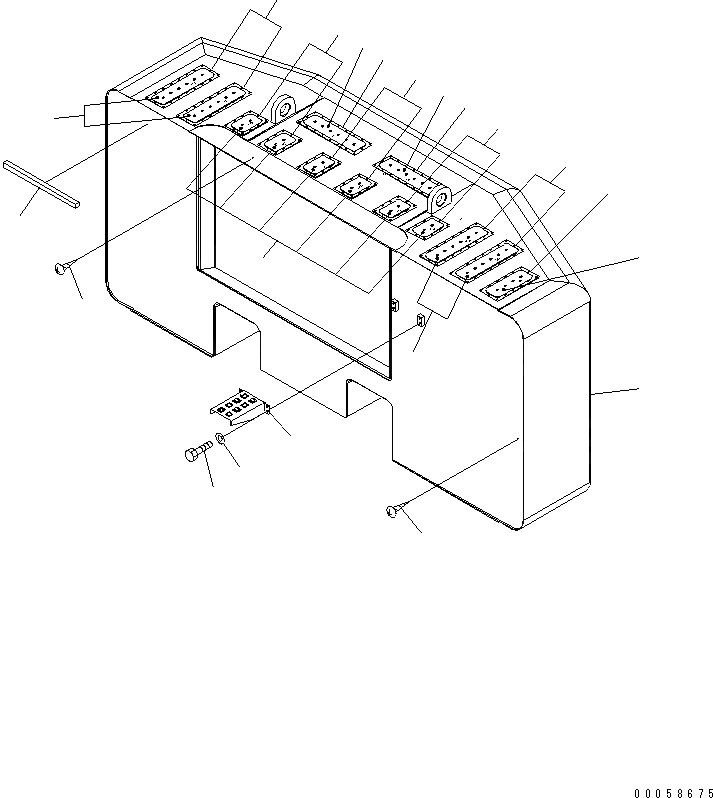 00058675