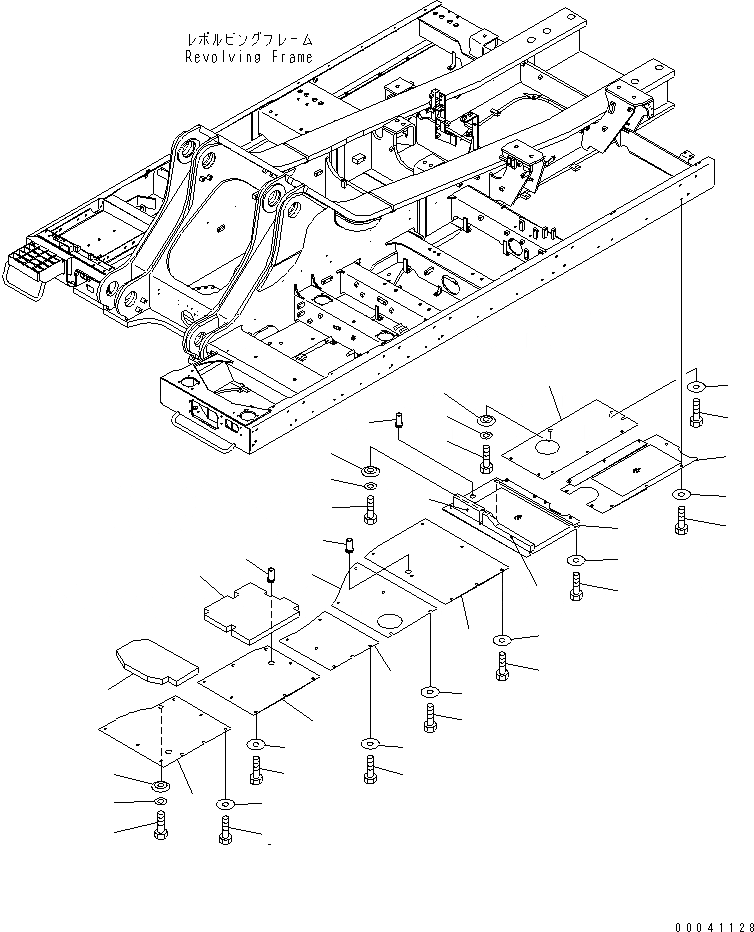 レボルビングフレーム
Revolving Frame

00041128