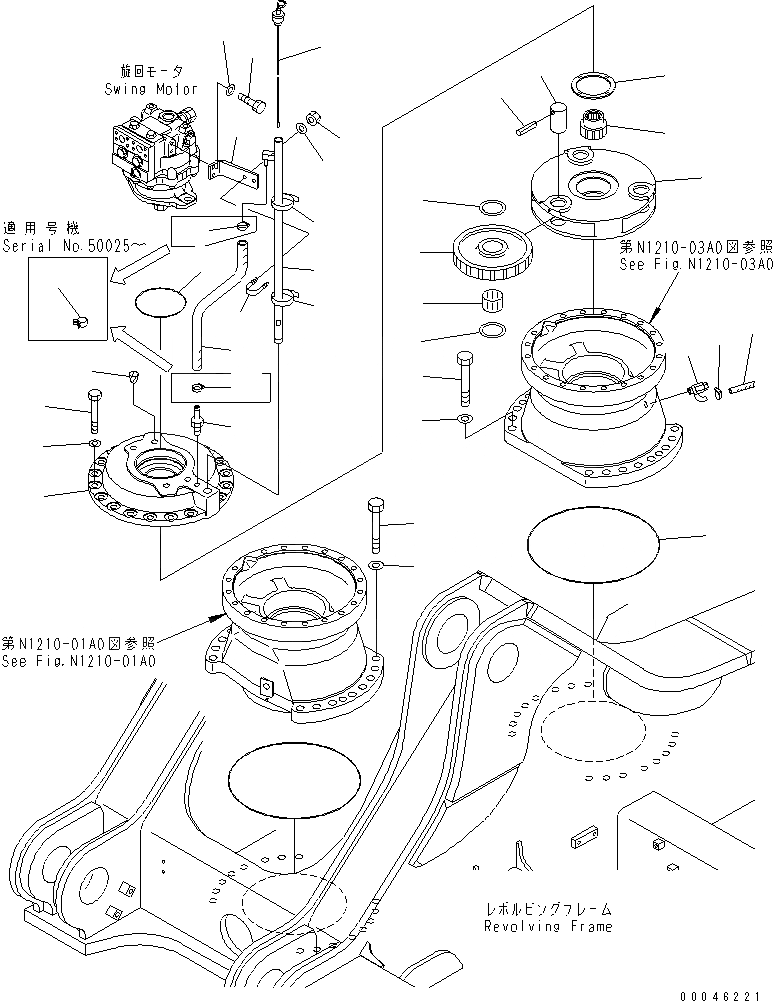 旋回モータ
Swing Motor

適用号機
Serial No.50025~

第N1210-03A0図参照
See Fig.N1210-03A0

第N1210-01A0図参照
See Fig.N1210-01A0

レボルビングフレーム
Revolving Frame

00046221