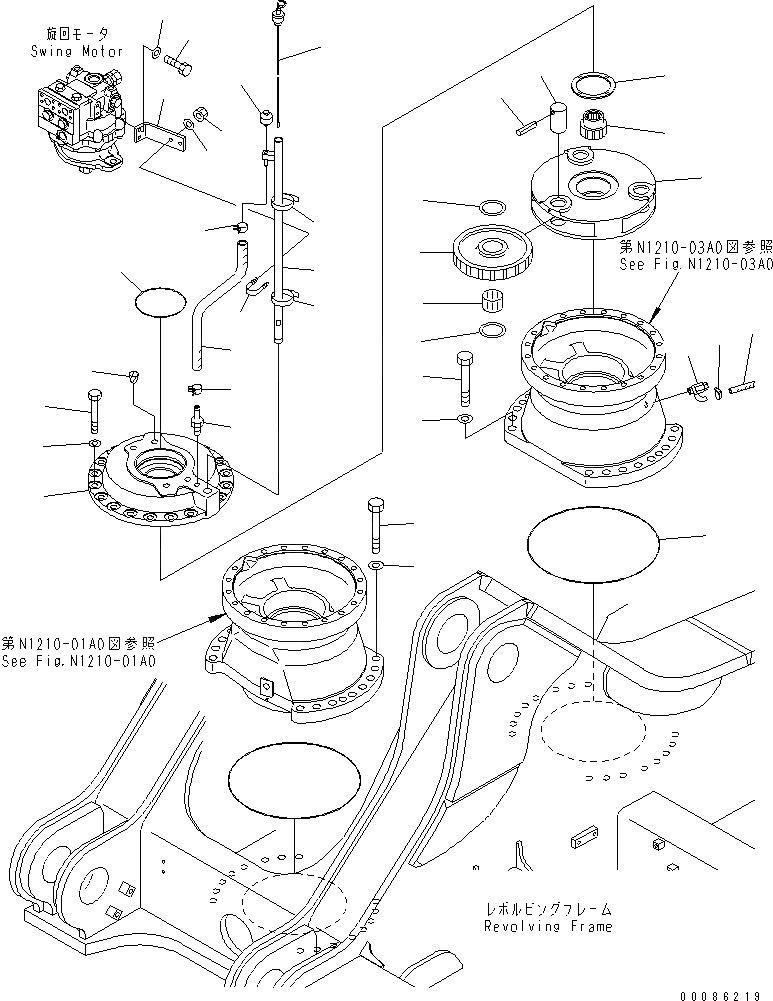 旋回モータ
Swing Motor

第N1210-03A0図参照
See Fig.N1210-03A0

第N1210-01A0図参照
See Fig.N1210-01A0

レボルビングフレーム
Revolving Frame

00086219