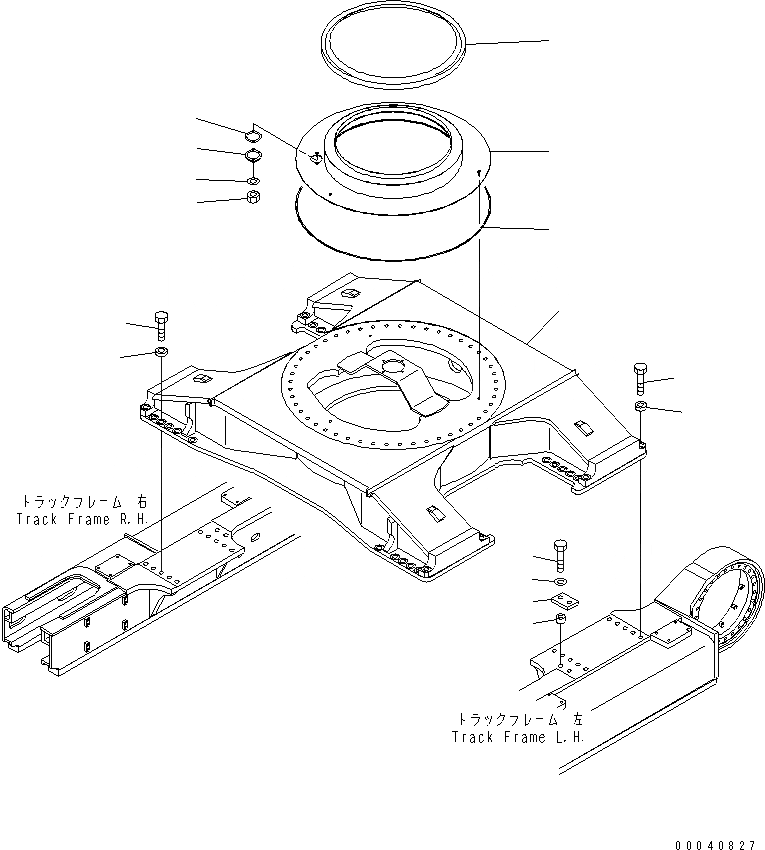 トラックフレーム 右
Track Frame R.H.

トラックフレーム 左
Track Frame L.H.

00040827