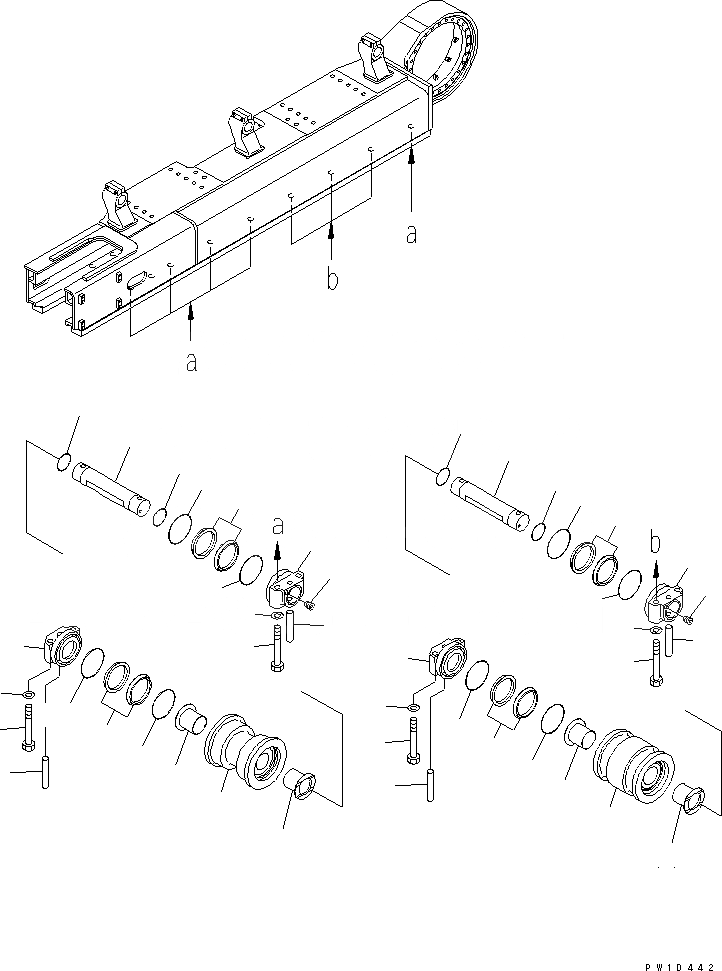 a

b

a

a

b

PW10442