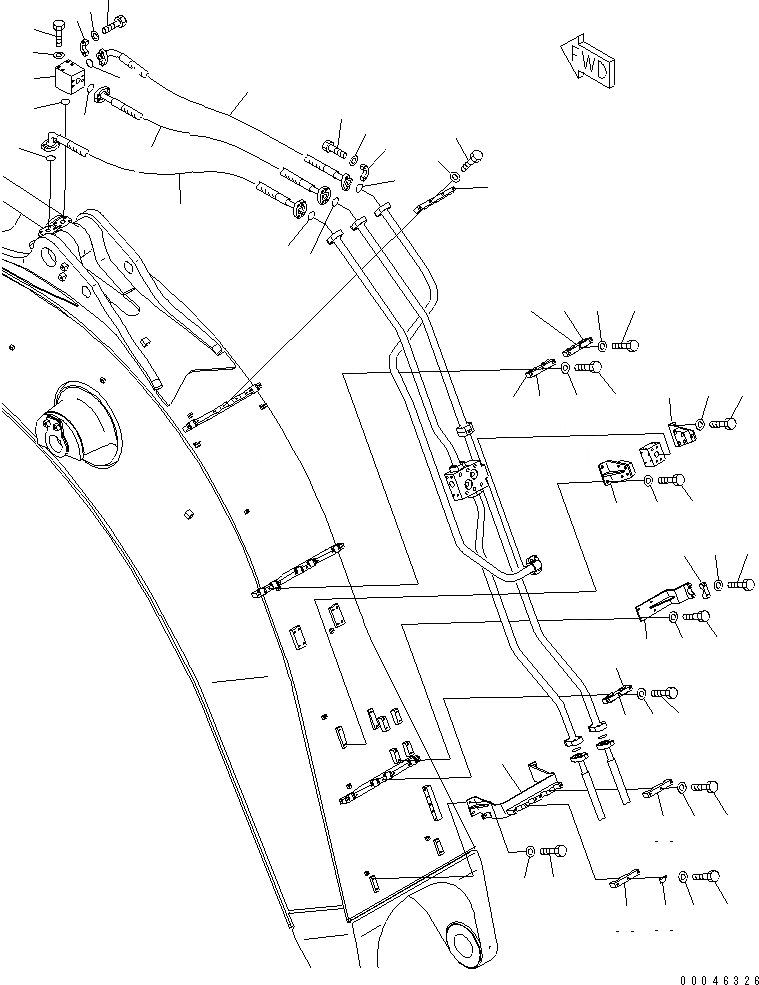 FWD

00046326