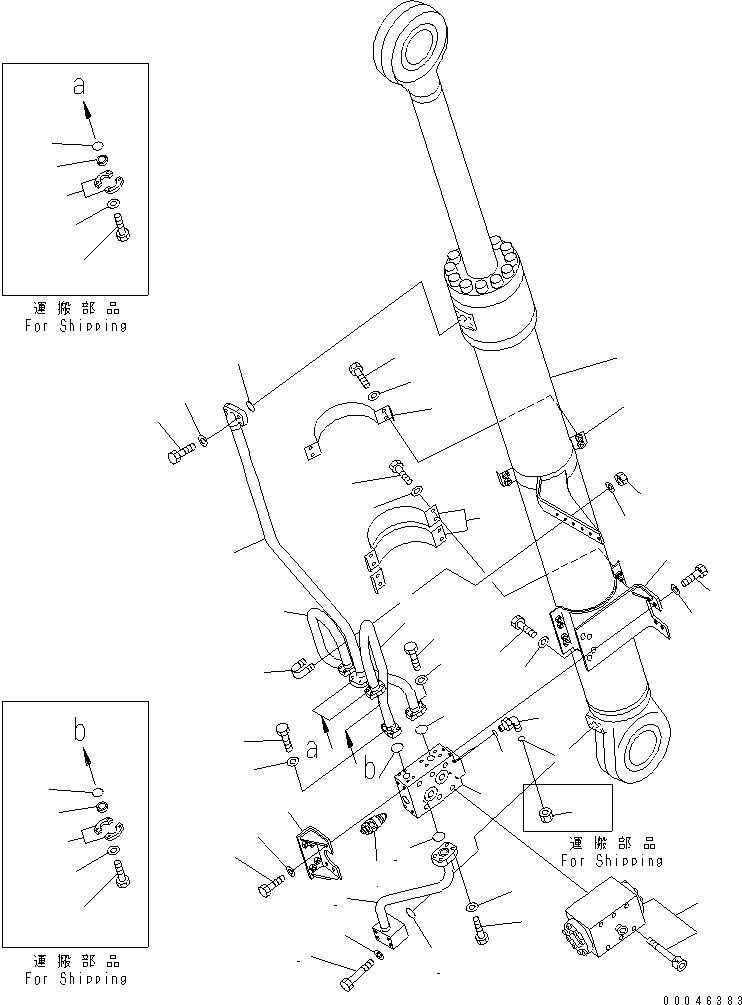 a

運搬部品
For Shipping

a

b

b

運搬部品
For Shipping

運搬部品
For Shipping

00046383