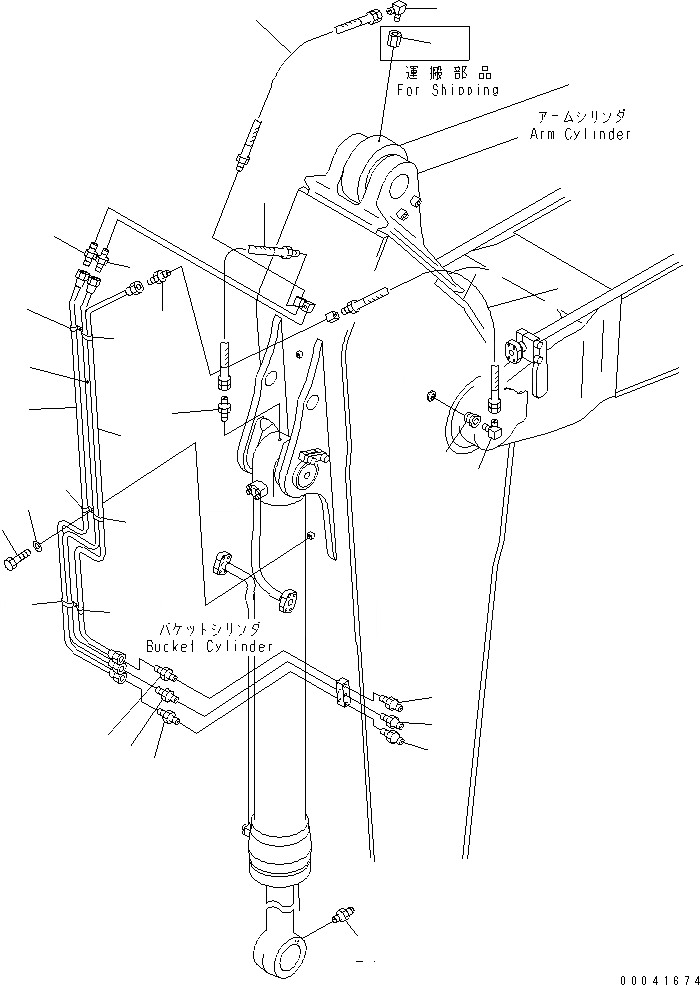 運搬部品
For Shipping

アームシリンダ
Arm Cylinder

バケットシリンダ
Bucket Cylinder

00041674