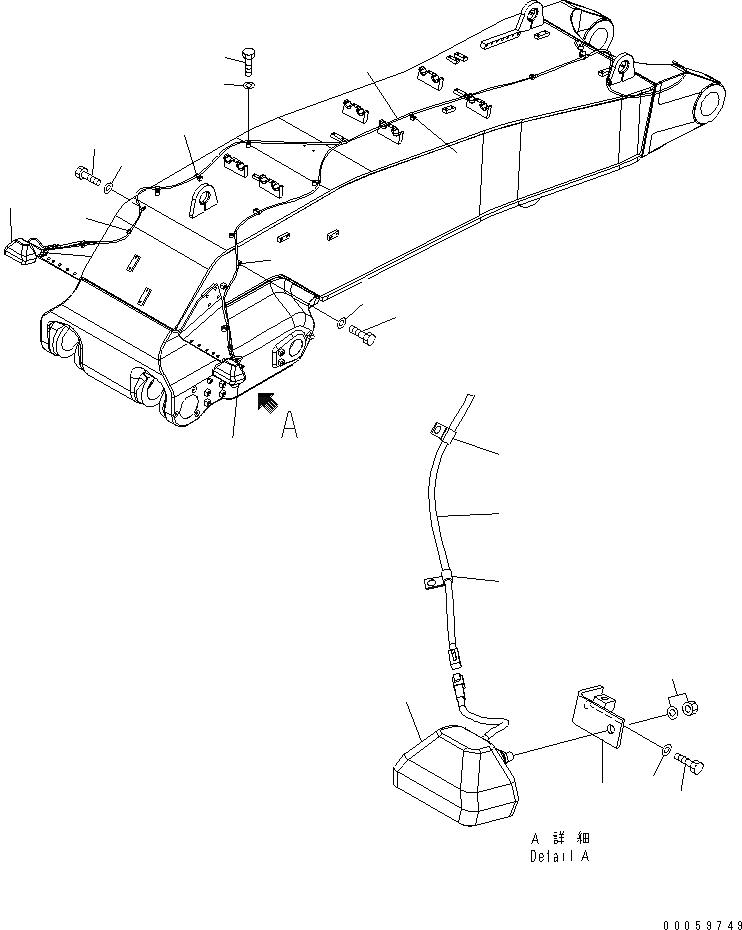 A

A 詳細
Detail A

00059749