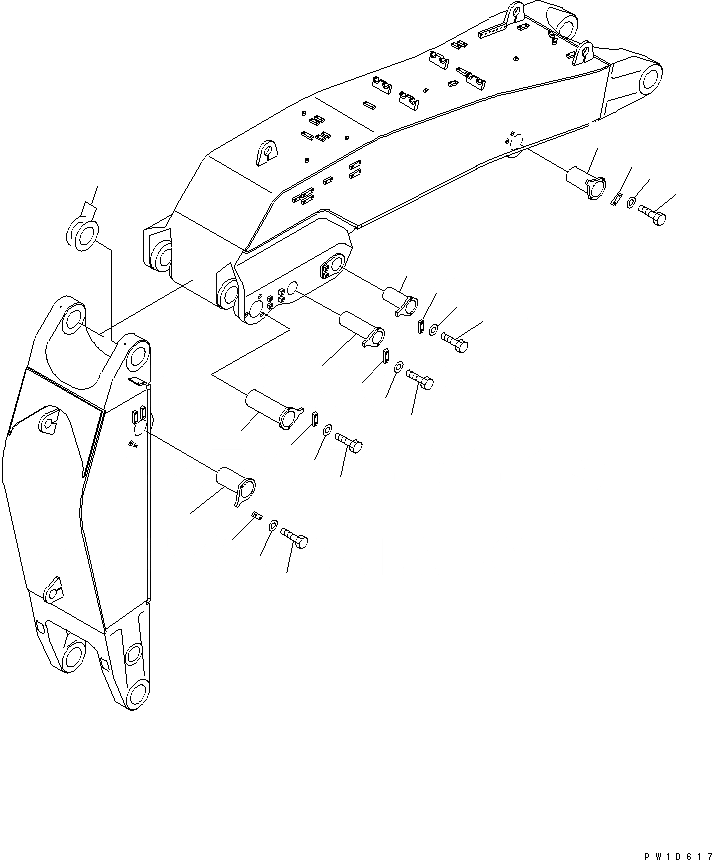 PW10617