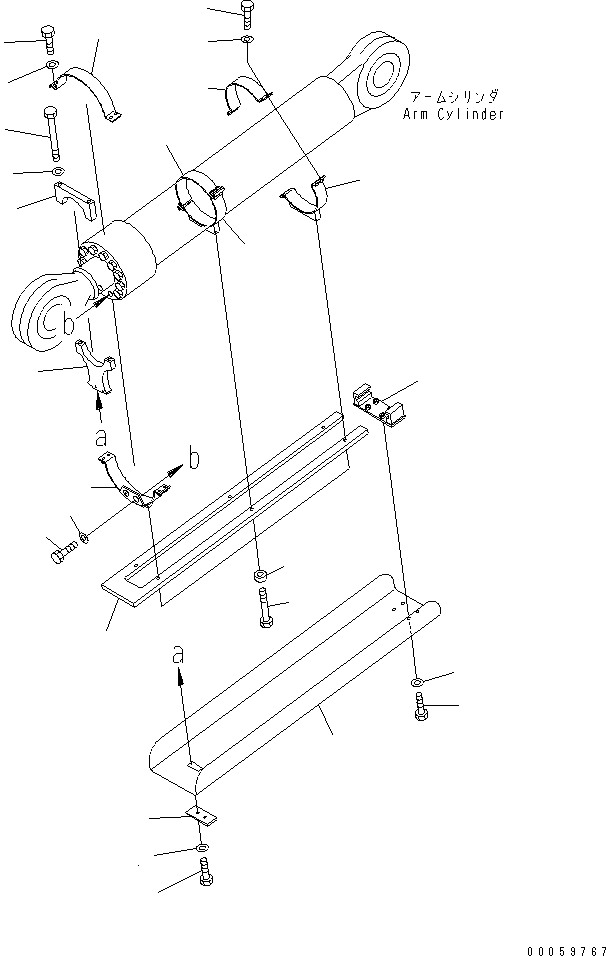 アームシリンダ
Arm Cylinder

b
a
b
a

00059767