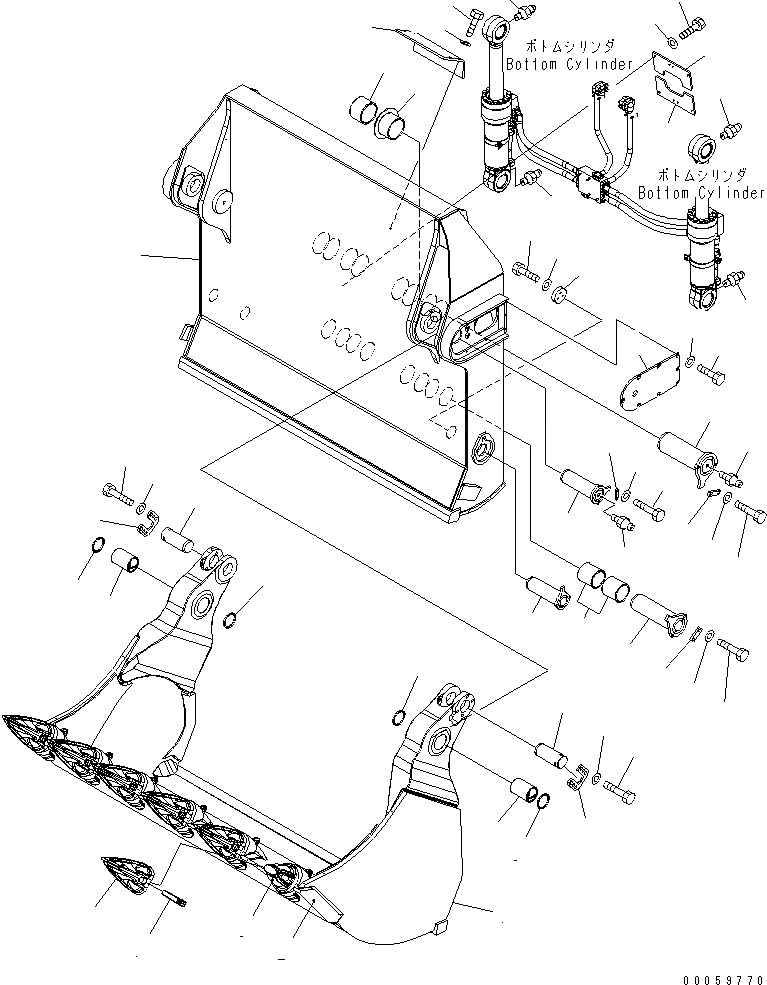 ボトムシリンダ
Bottom Cylinder

ボトムシリンダ
Bottom Cylinder

00059770