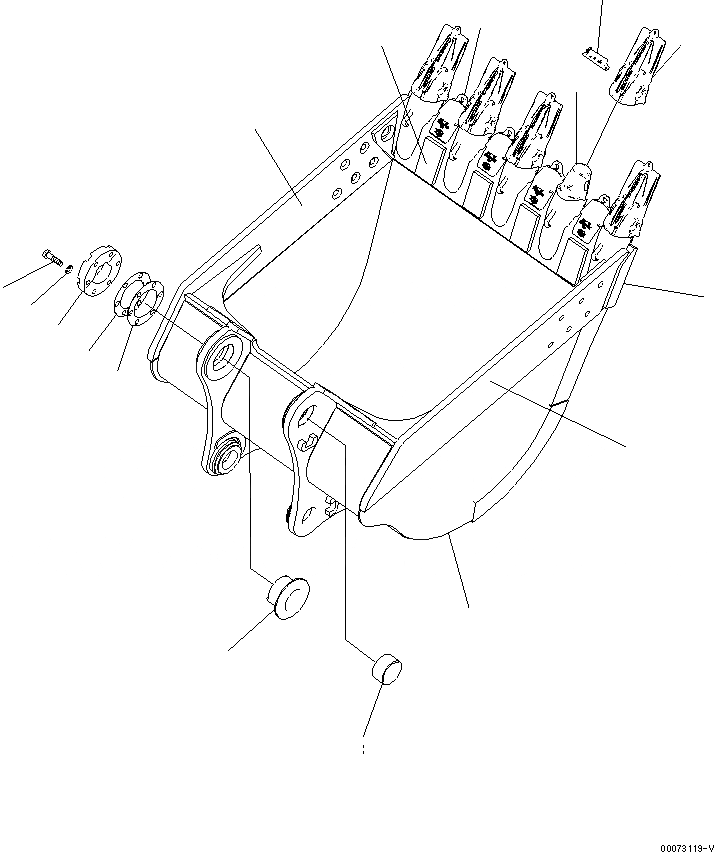 00073119-V