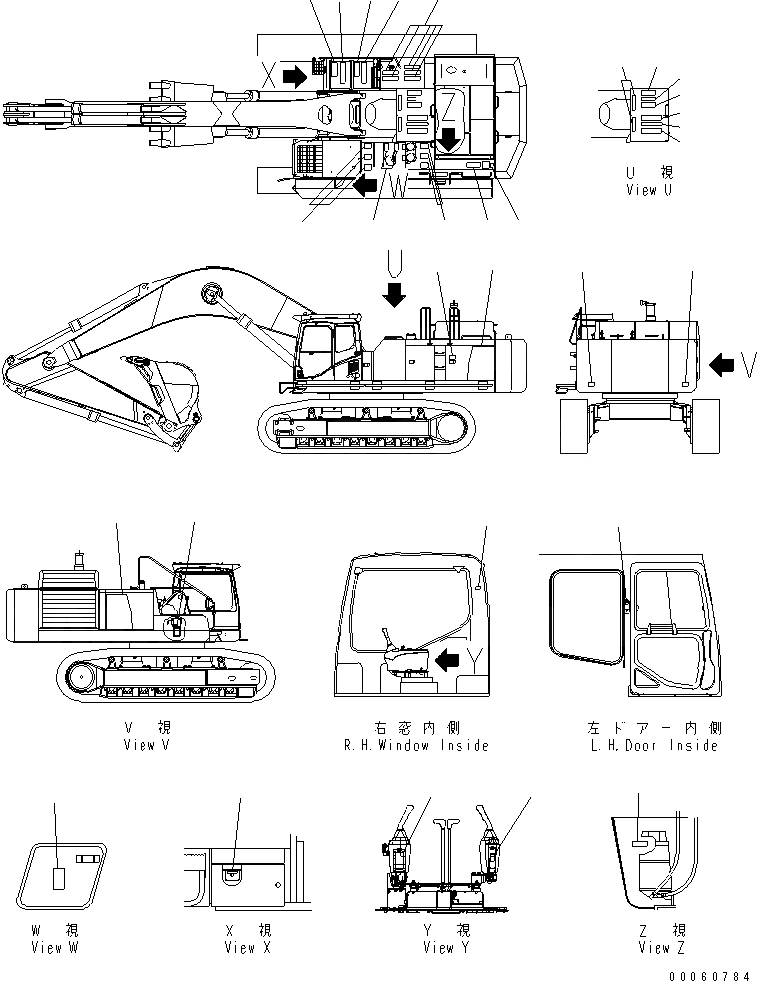 X
Z
W
U 視
View U
U
V
V 視
View V
Y
右窓内側
R.H.Window Inside
左ドアー内側
L.H.Door Inside
W 視
View W
X 視
View X
Y 視
View Y
Z 視
View Z
00060784