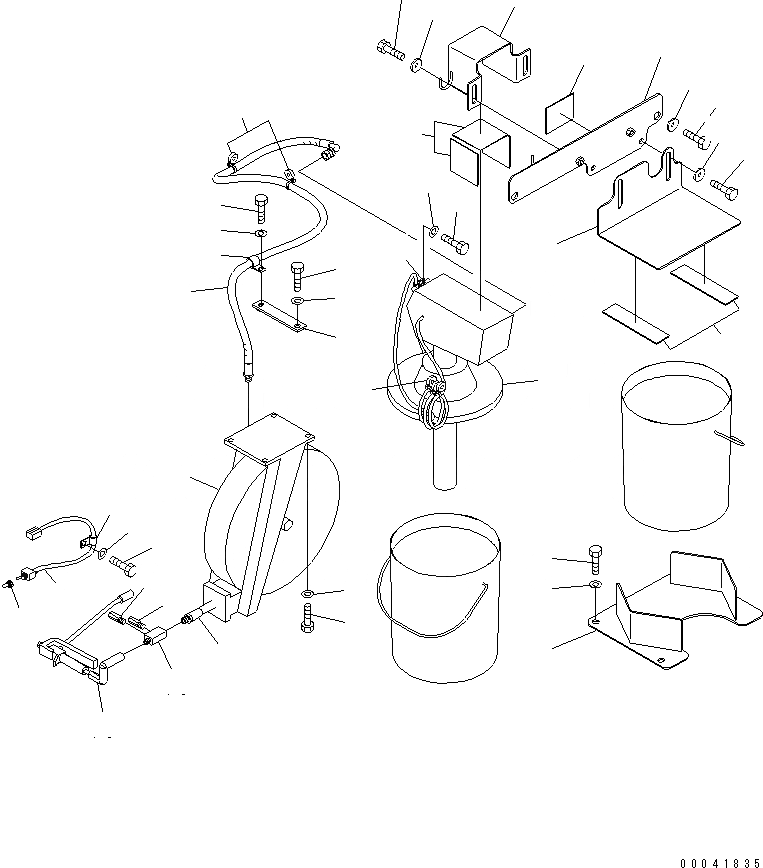 00041835