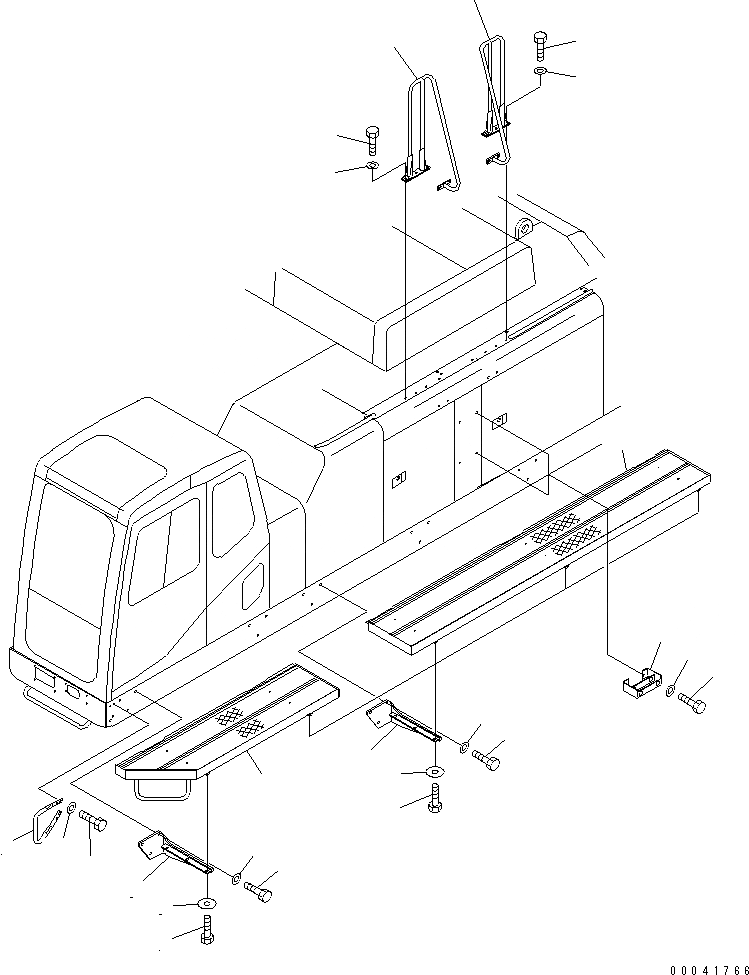 00041766