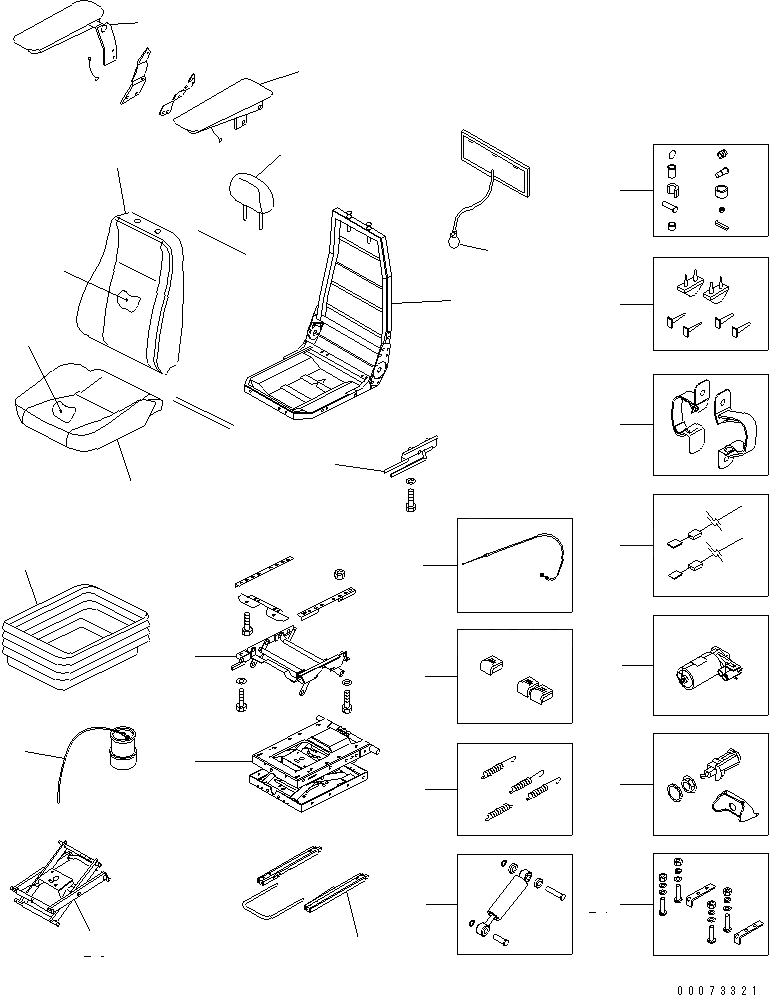 00073321