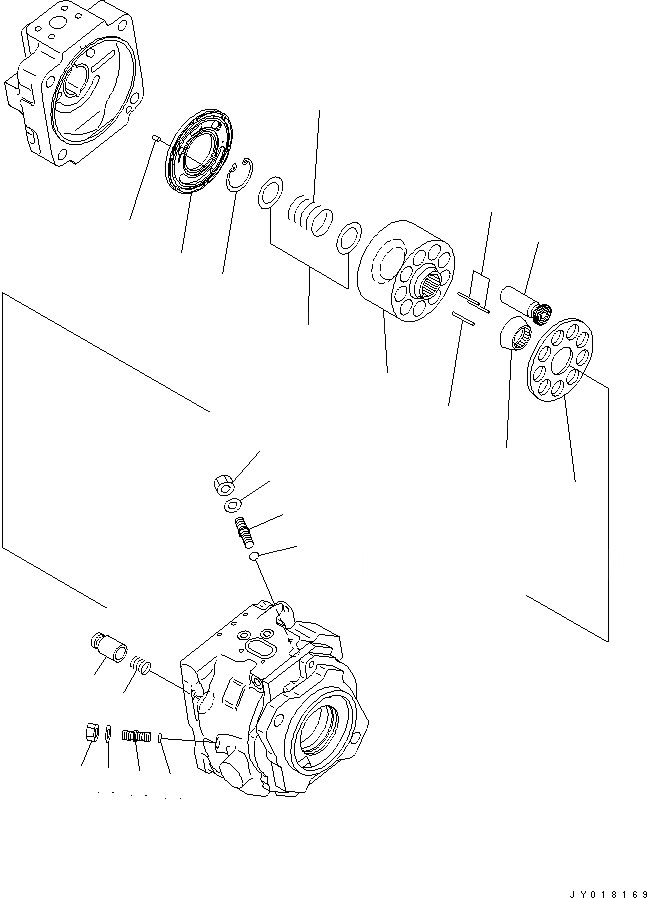 JY018169