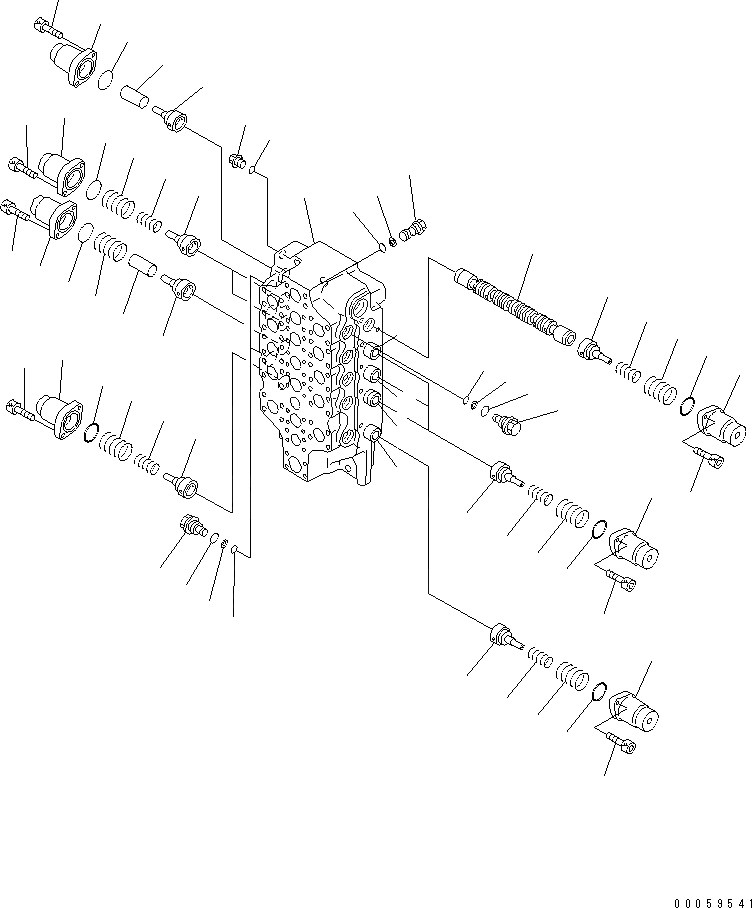 00059541