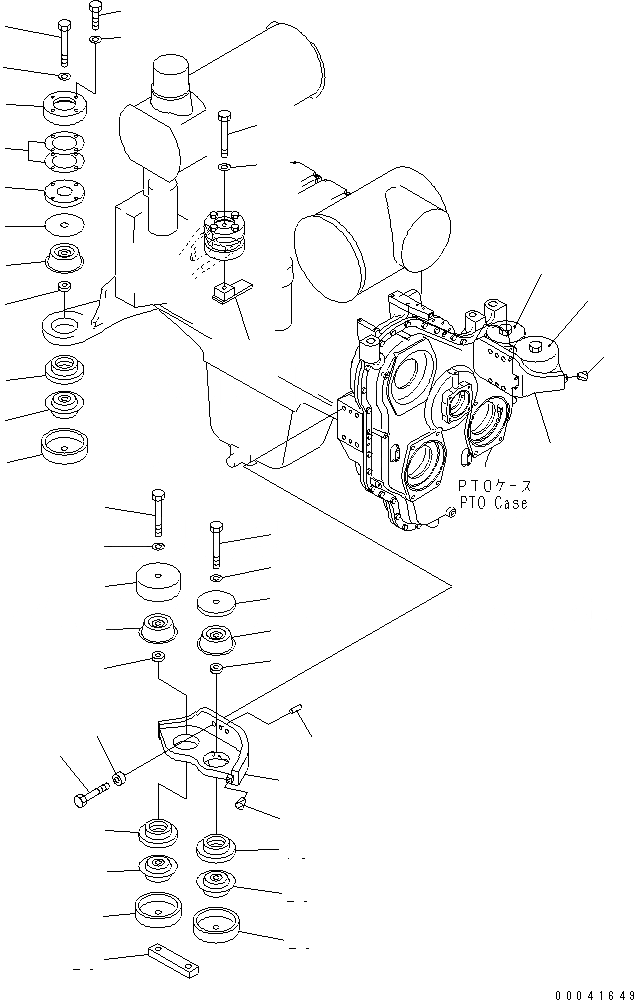 PTOケース
PTO Case

00041649