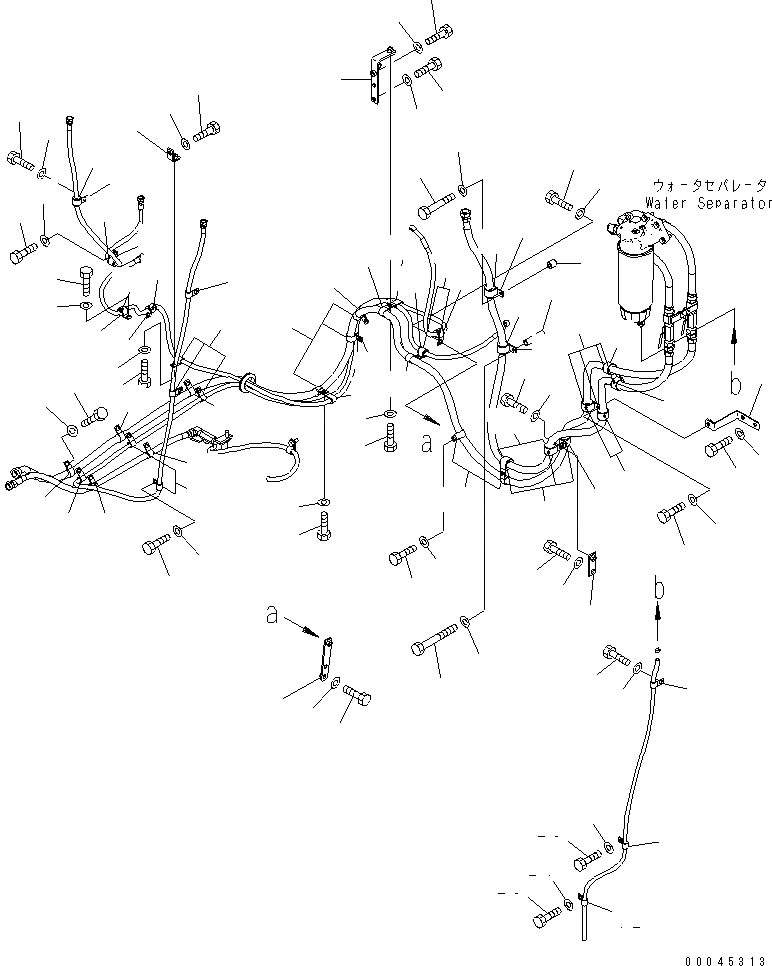 ウォータセパレータ
Water Separator

b

a

a

b

00045313