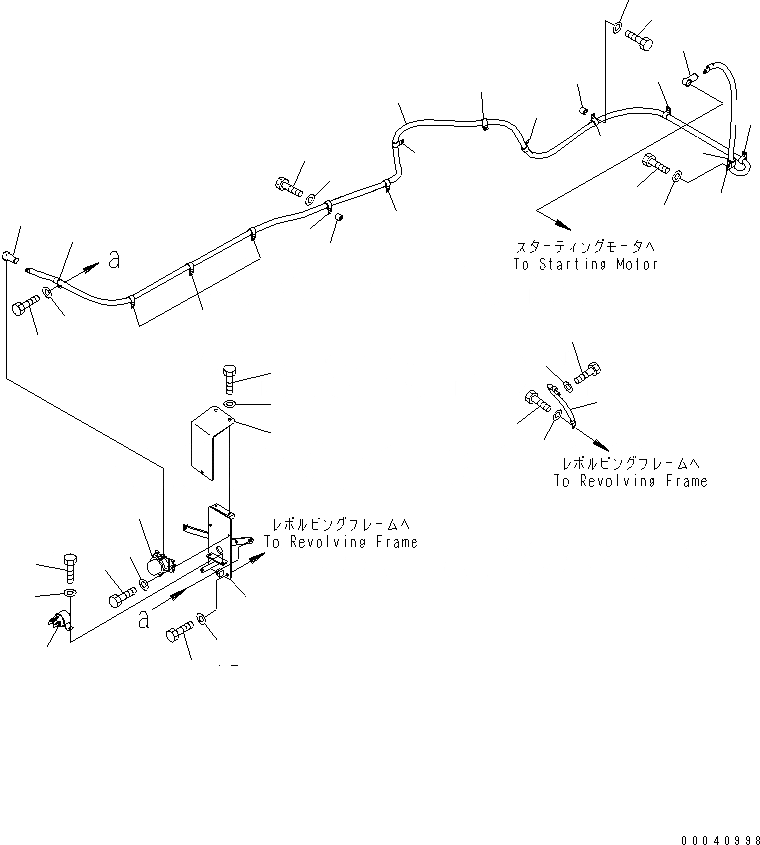 a

スターティングモータへ
To Starting Motor

レボルビングフレームへ
To Revolving Frame

レボルビングフレームへ
To Revolving Frame

a

00040998