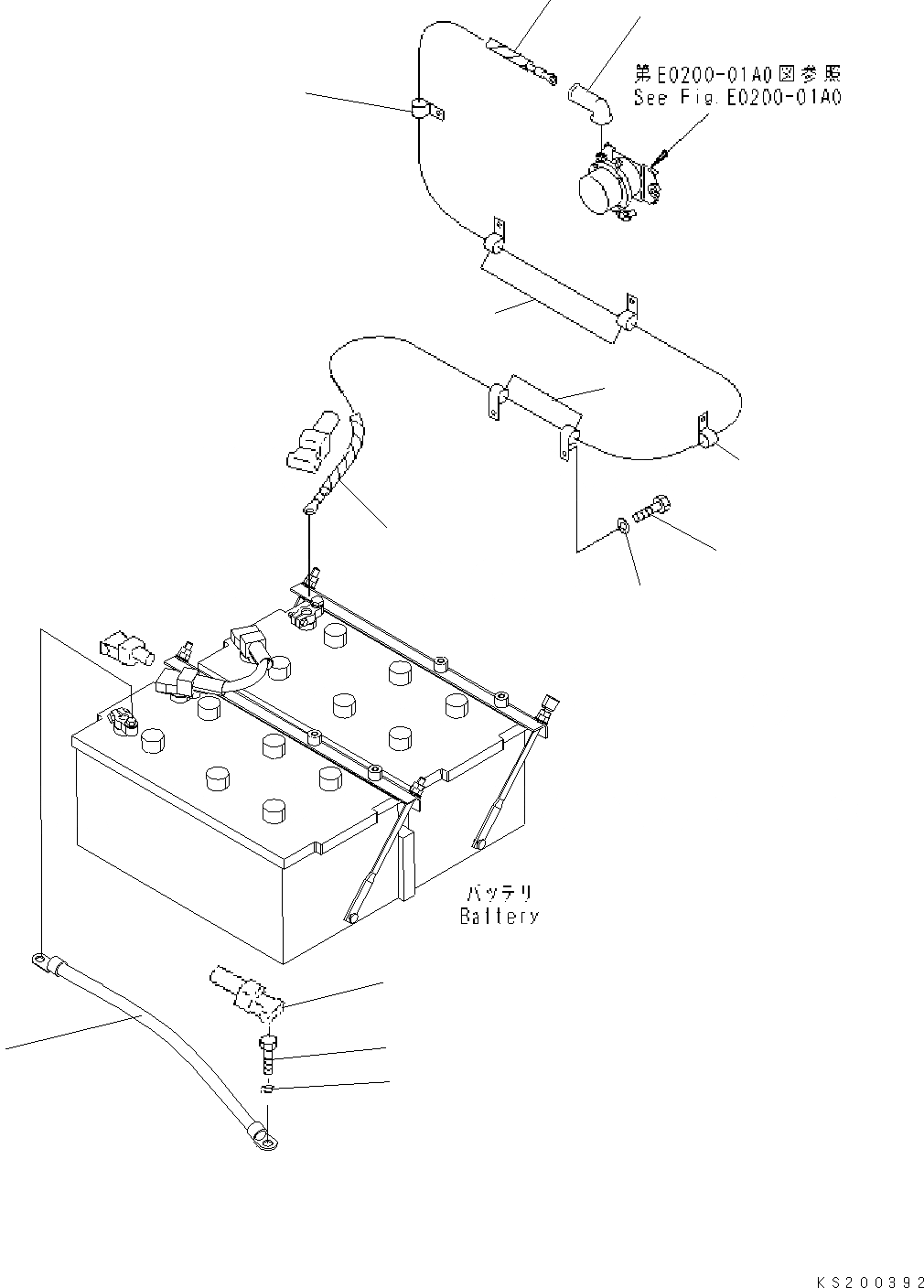 第E0200-01A0図参照
See Fig.E0200-01A0

バッテリ
Battery

KS200392