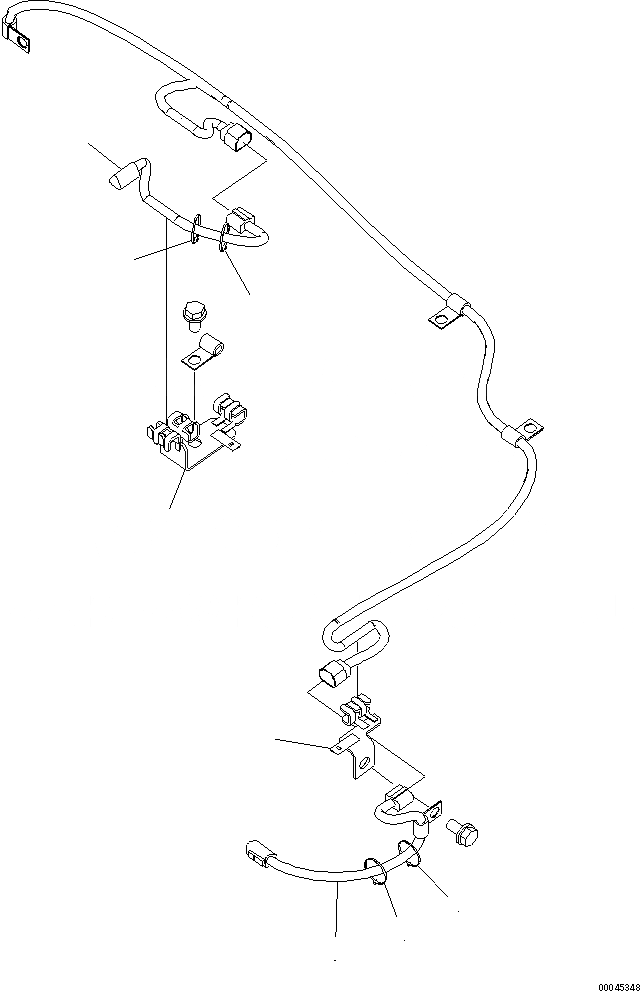 00045348