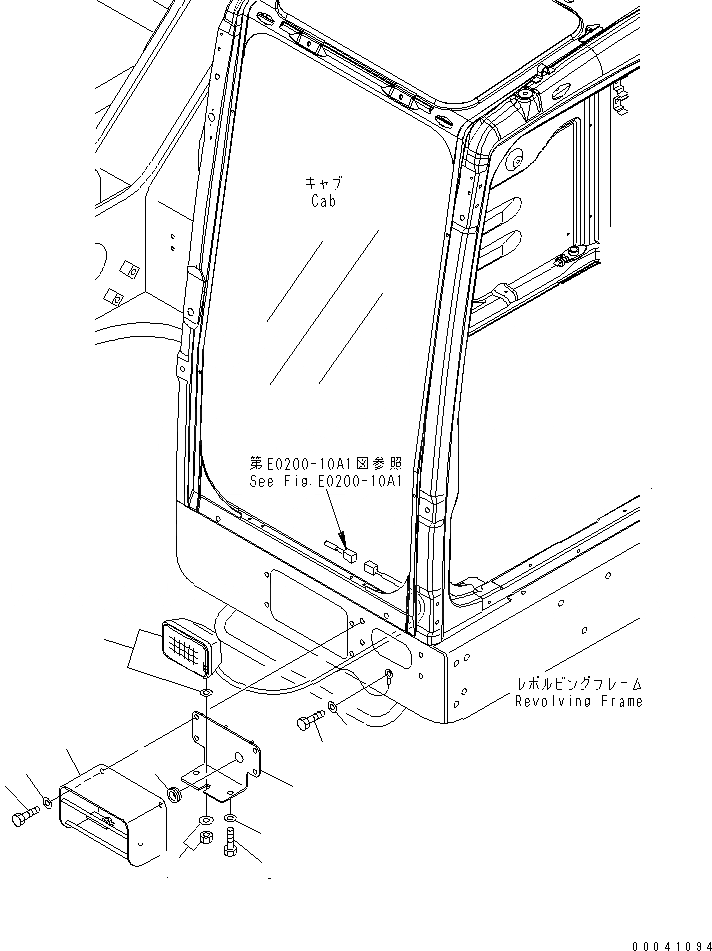 キャブ
Cab

第E0200-10A1図参照
See Fig.E0200-10A1

レボルビングフレーム
Revolving Frame

00041094