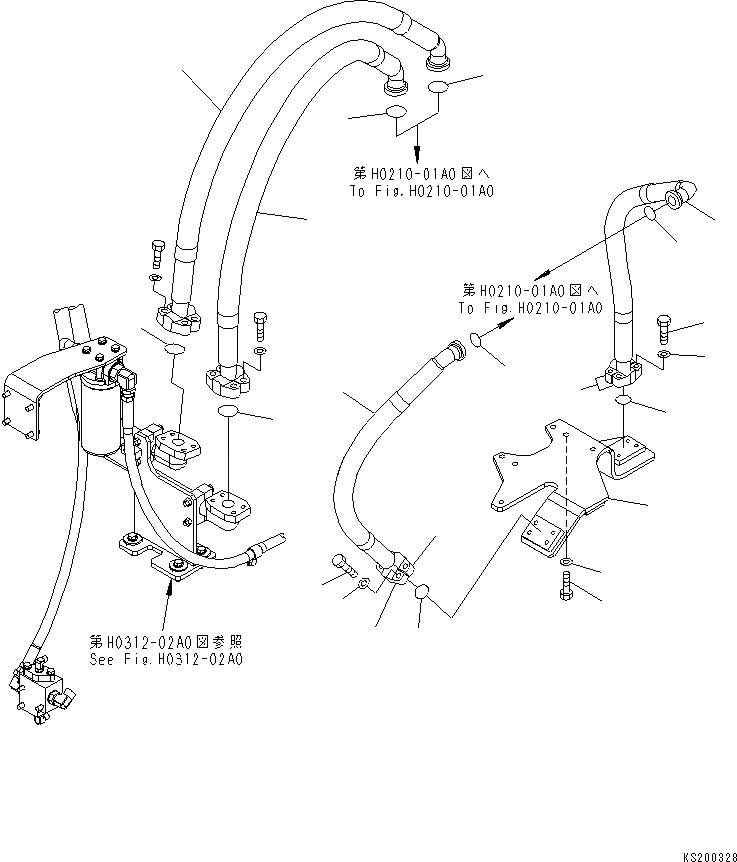 第H0210-01A0図へ
To Fig.H0210-01A0

第H0210-01A0図へ
To Fig.H0210-01A0

第H0312-02A0図参照
See Fig.H0312-02A0

KS200328