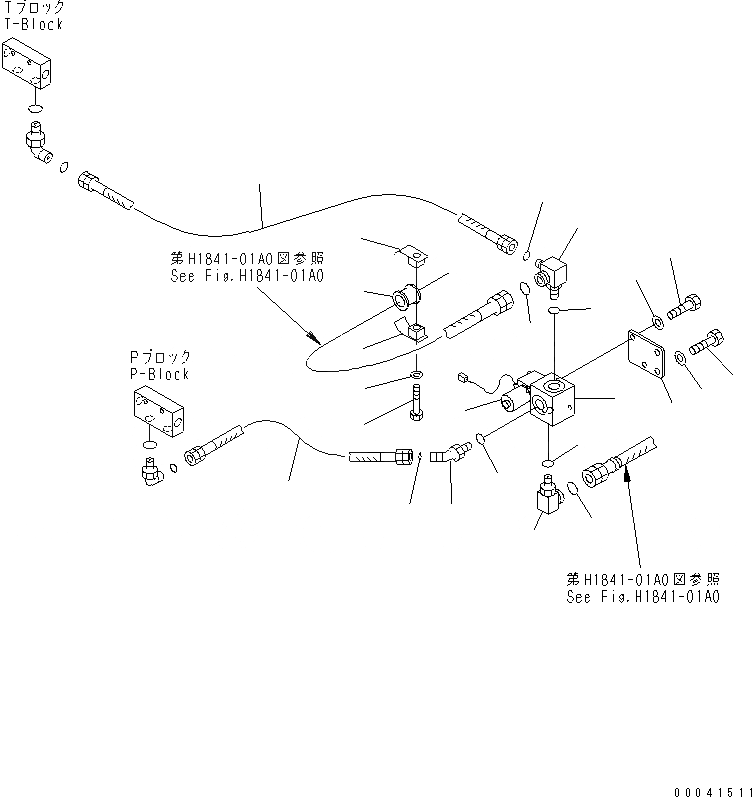 Tブロック
T-Block

第H1841-01A0図参照
See Fig.H1841-01A0

Pブロック
P-Block

第H1841-01A0図参照
See Fig.H1841-01A0

00041511