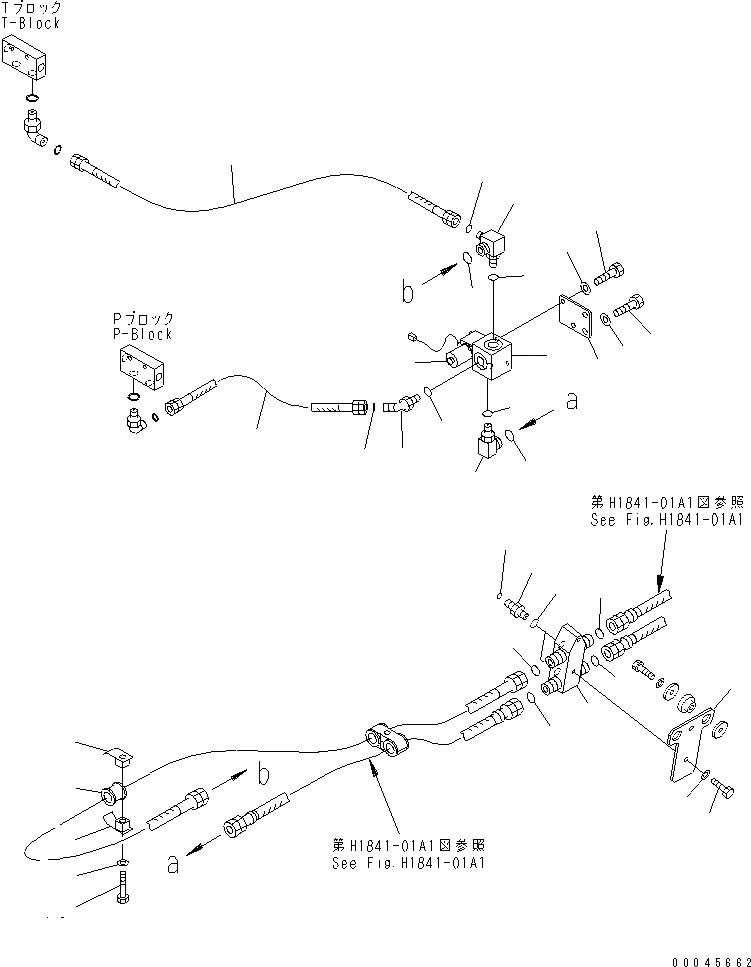 Tブロック
T-Block

b

Pブロック
P-Block

a

第H1841-01A1図参照
See Fig.H1841-01A1

b

a

第H1841-01A1図参照
See Fig.H1841-01A1

00045662