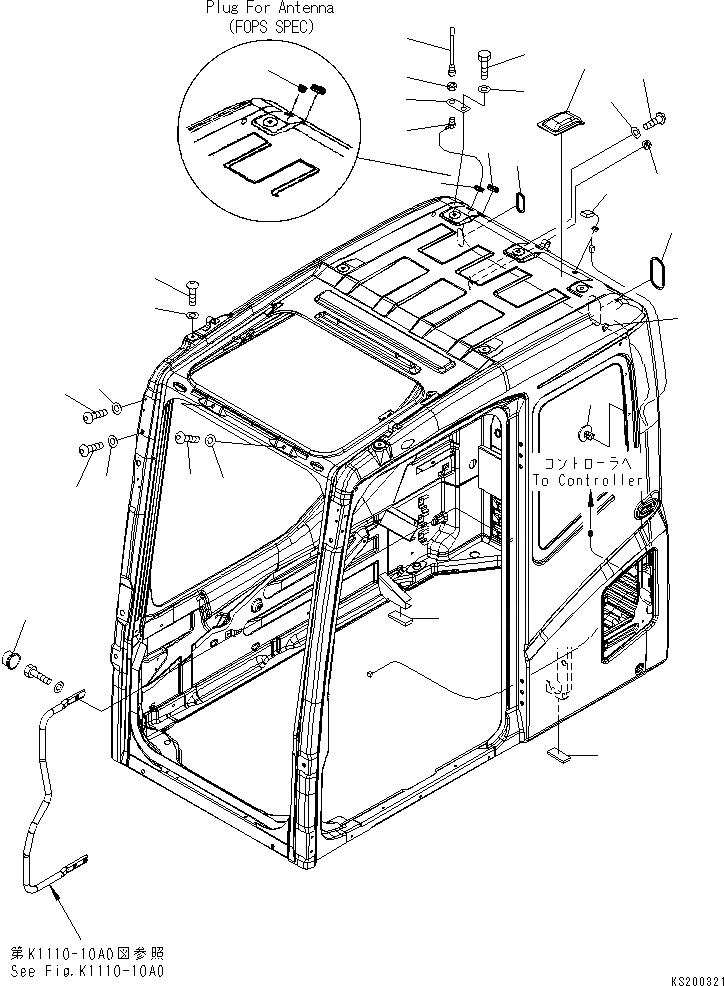 Plug For Antenna
(FOPS SPEC)

コントローラへ
To Controller

第K1110-10A0図参照
See Fig.K1110-10A0

KS200321