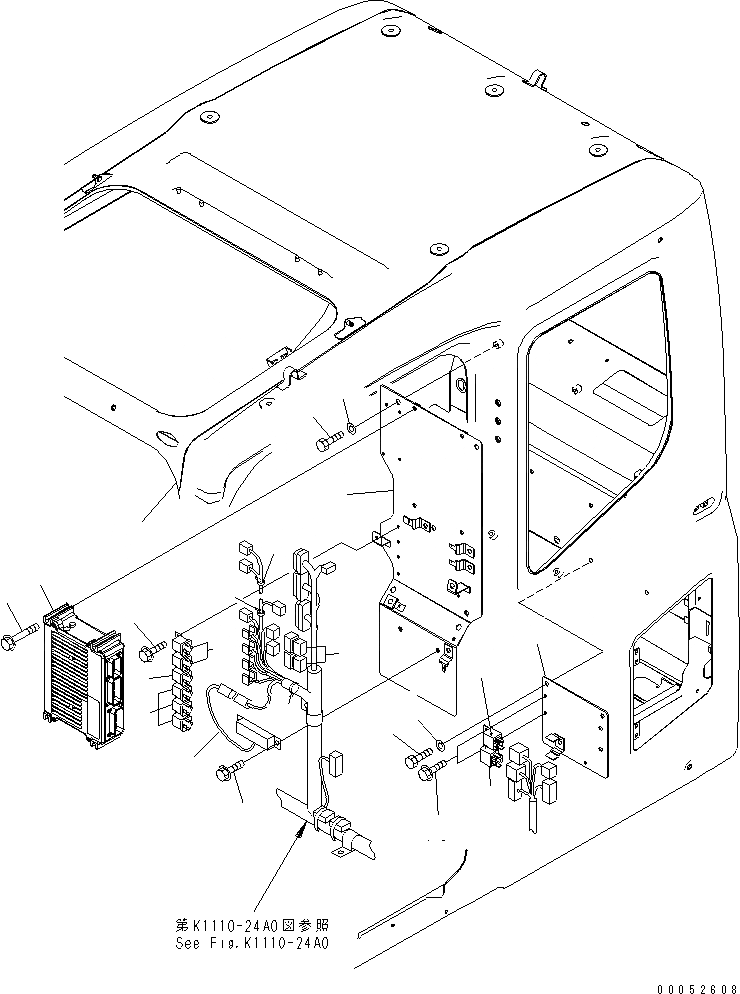 第K1110-24A0図参照
See Fig.K1110-24A0

00052608