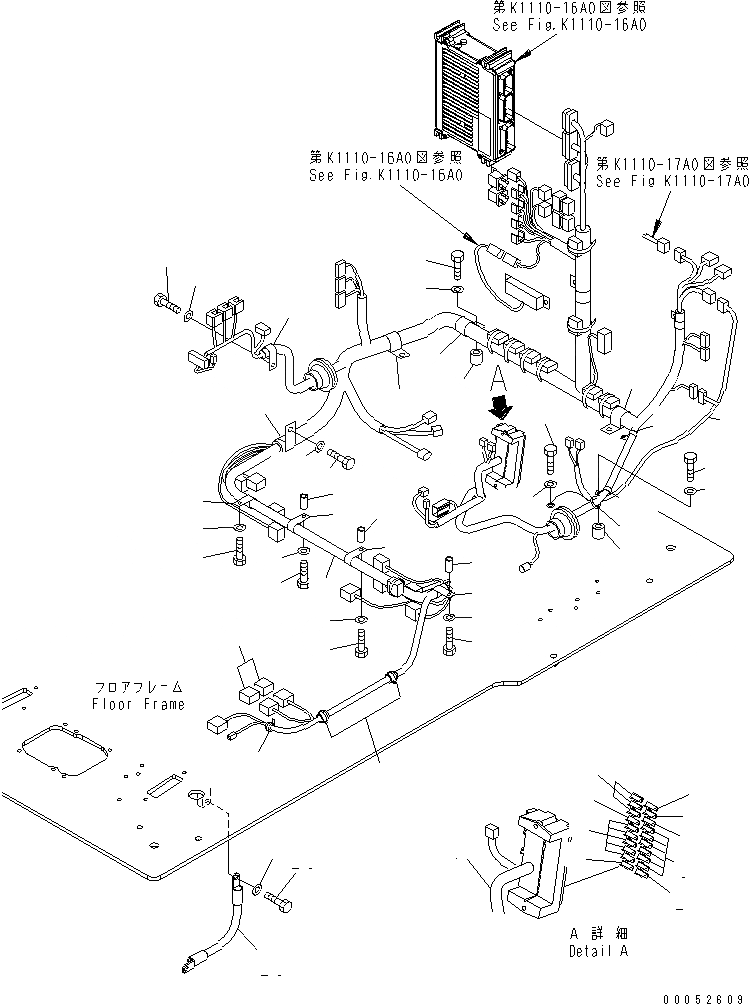 第K1110-16A0図参照
See Fig.K1110-16A0

第K1110-16A0図参照
See Fig.K1110-16A0

第K1110-17A0図参照
See Fig K1110-17A0

A

フロアフレーム
Floor Frame

A 詳細
Detail A

00052609