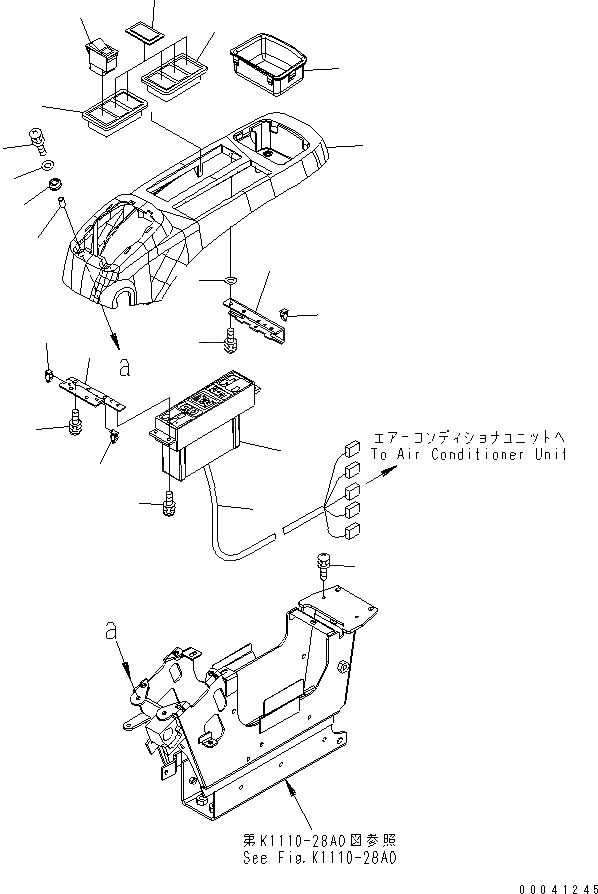 a

エアーコンディショナユニットへ
To Air Conditioner Unit

a

第K1110-28A0図参照
See Fig.K1110-28A0

00041245