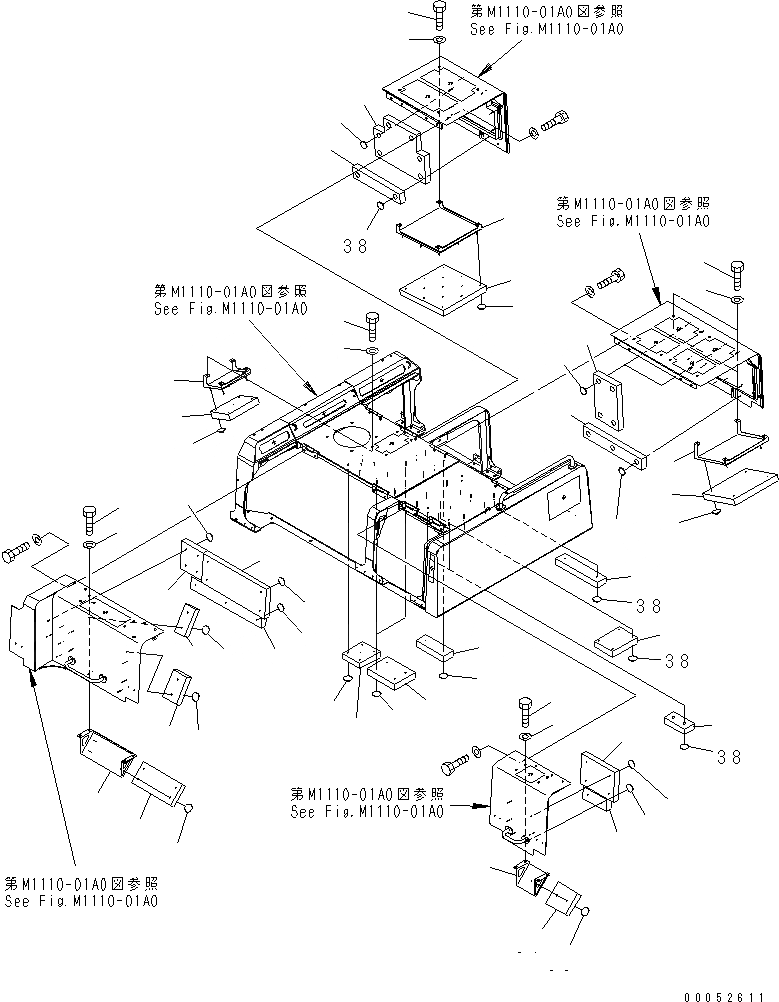 第M1110-01A0図参照
See Fig.M1110-01A0

38

第M1110-01A0図参照
See Fig.M1110-01A0

第M1110-01A0図参照
See Fig.M1110-01A0

38

38

38

第M1110-01A0図参照
See Fig.M1110-01A0

第M1110-01A0図参照
See Fig.M1110-01A0

00052611